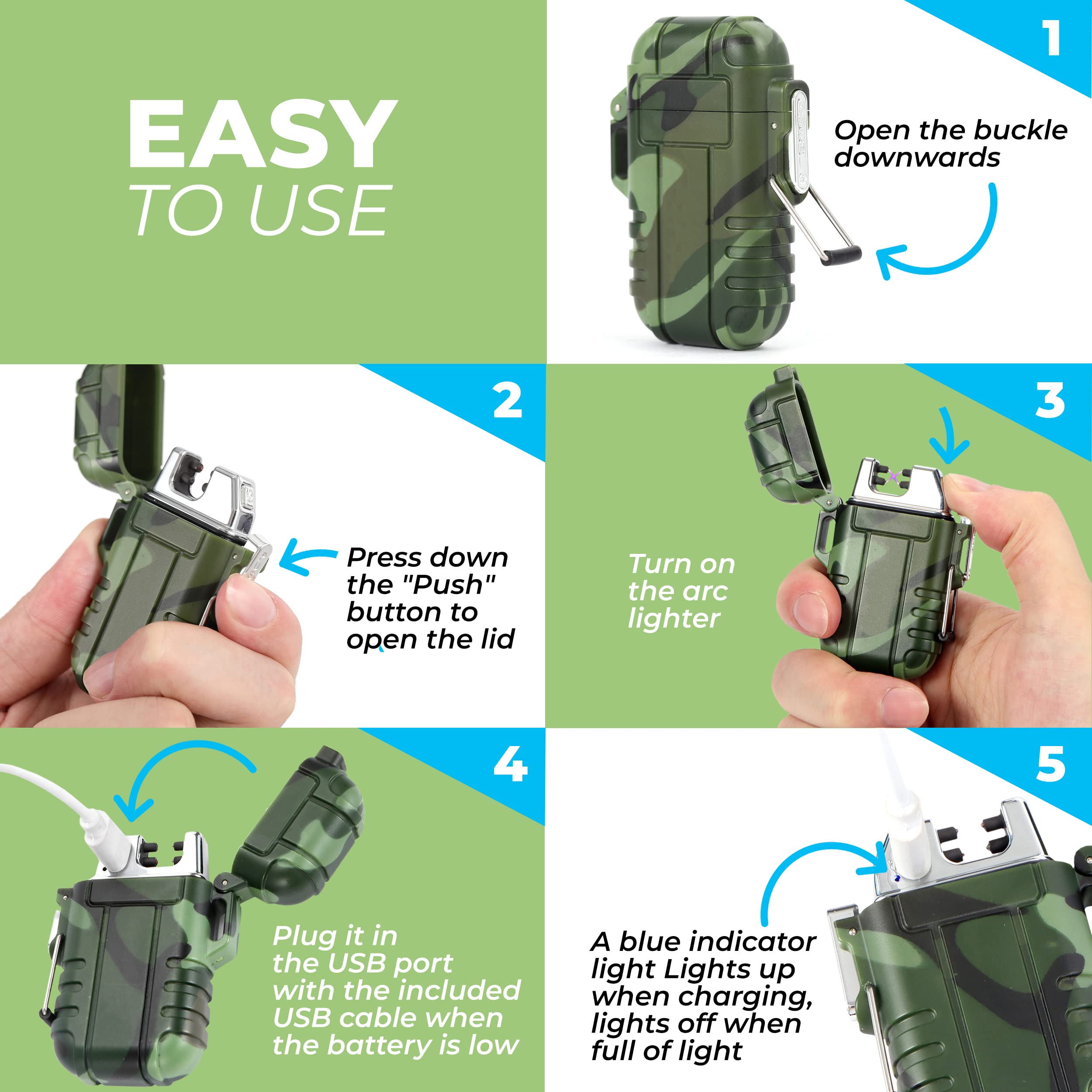 EASY
TO USE

1

Open the buckle downwards

2

Press down the "Push" button to open the lid

3

Turn on the arc lighter

4

Plug it in the USB port with the included USB cable when the battery is low

5

A blue indicator light Lights up when charging, lights off when full of light