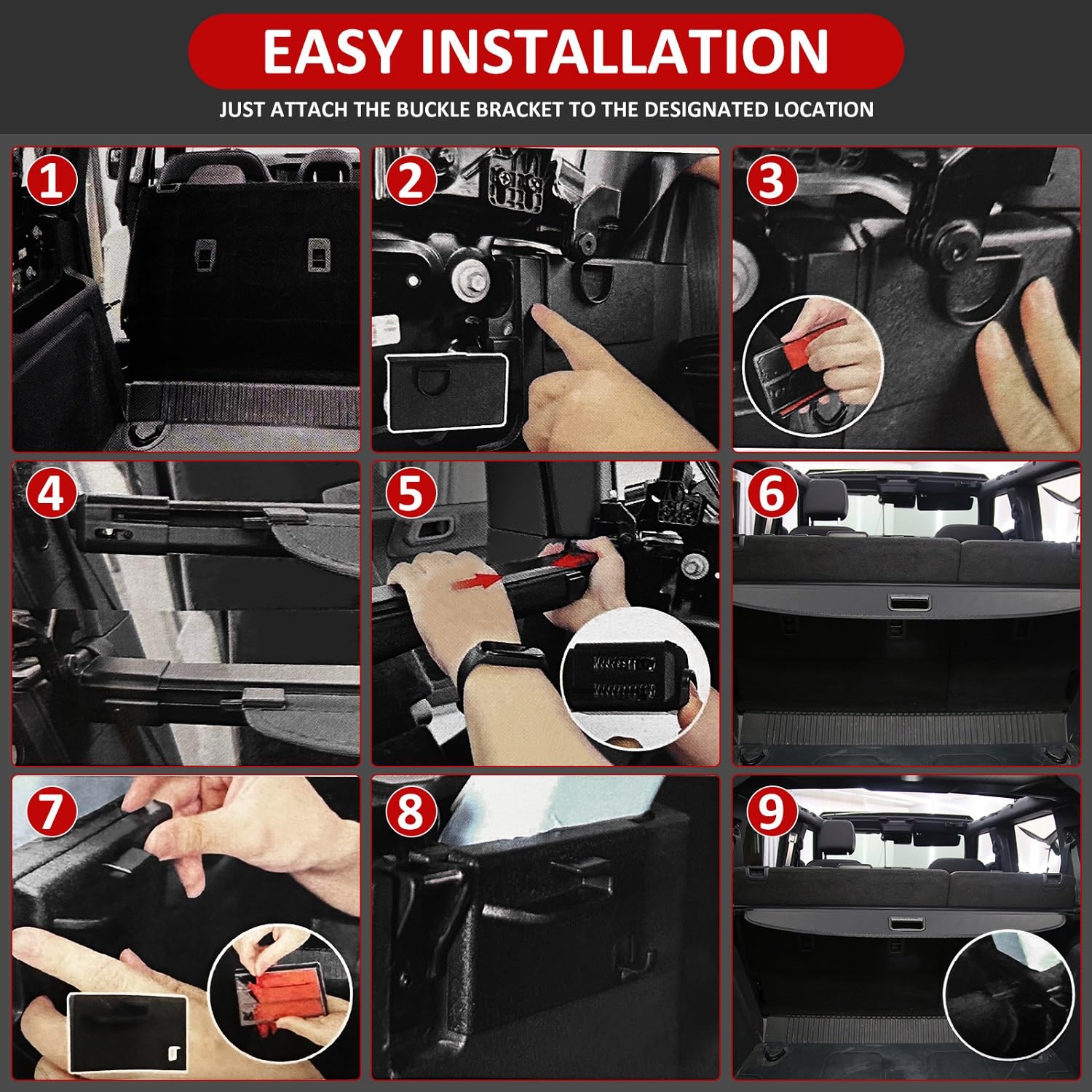 EASY INSTALLATION

JUST ATTACH THE BUCKLE BRACKET TO THE DESIGNATED LOCATION

1

2

3

4

5

6

7

8

9