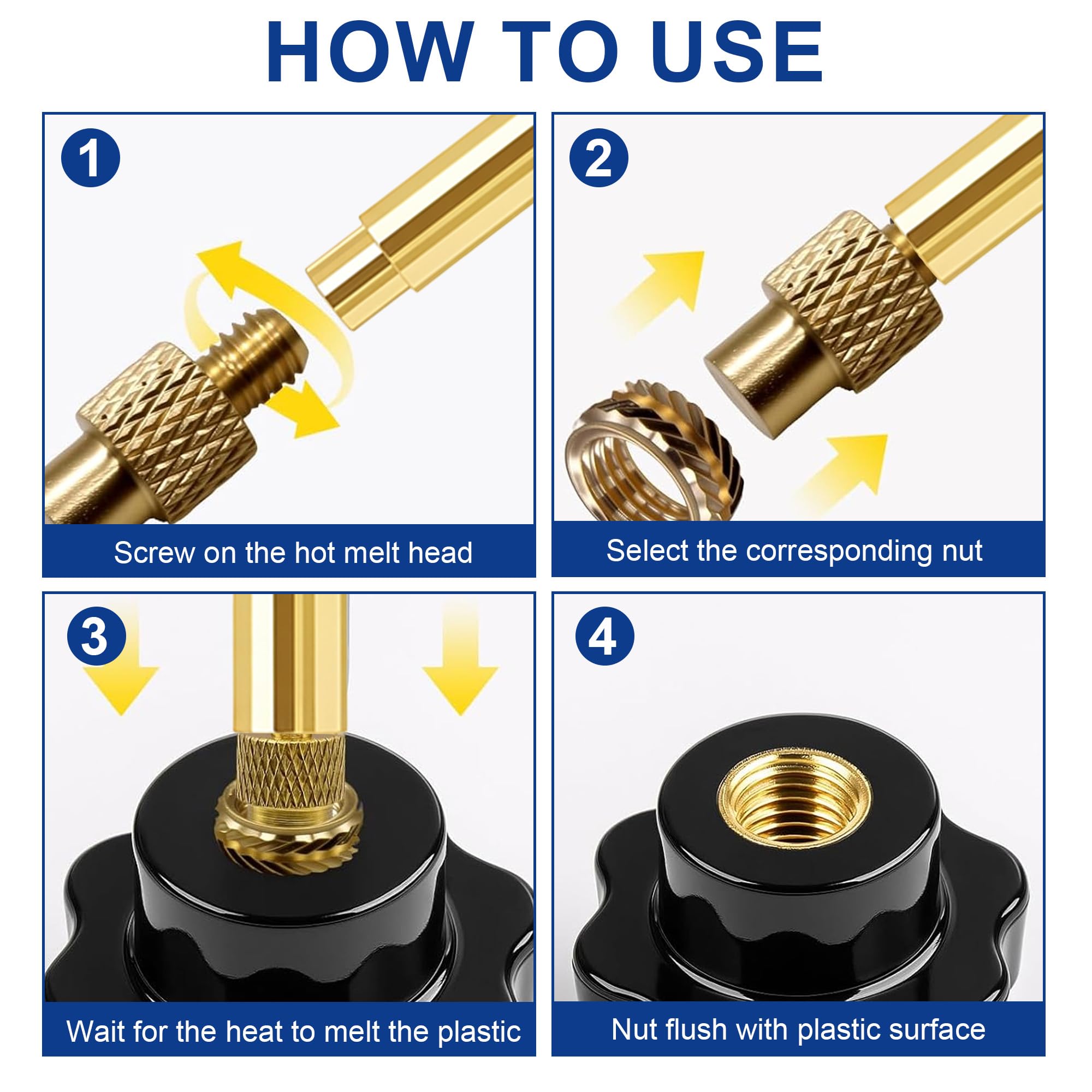 HOW TO USE

1

Screw on the hot melt head

2

Select the corresponding nut

3

Wait for the heat to melt the plastic

4

Nut flush with plastic surface