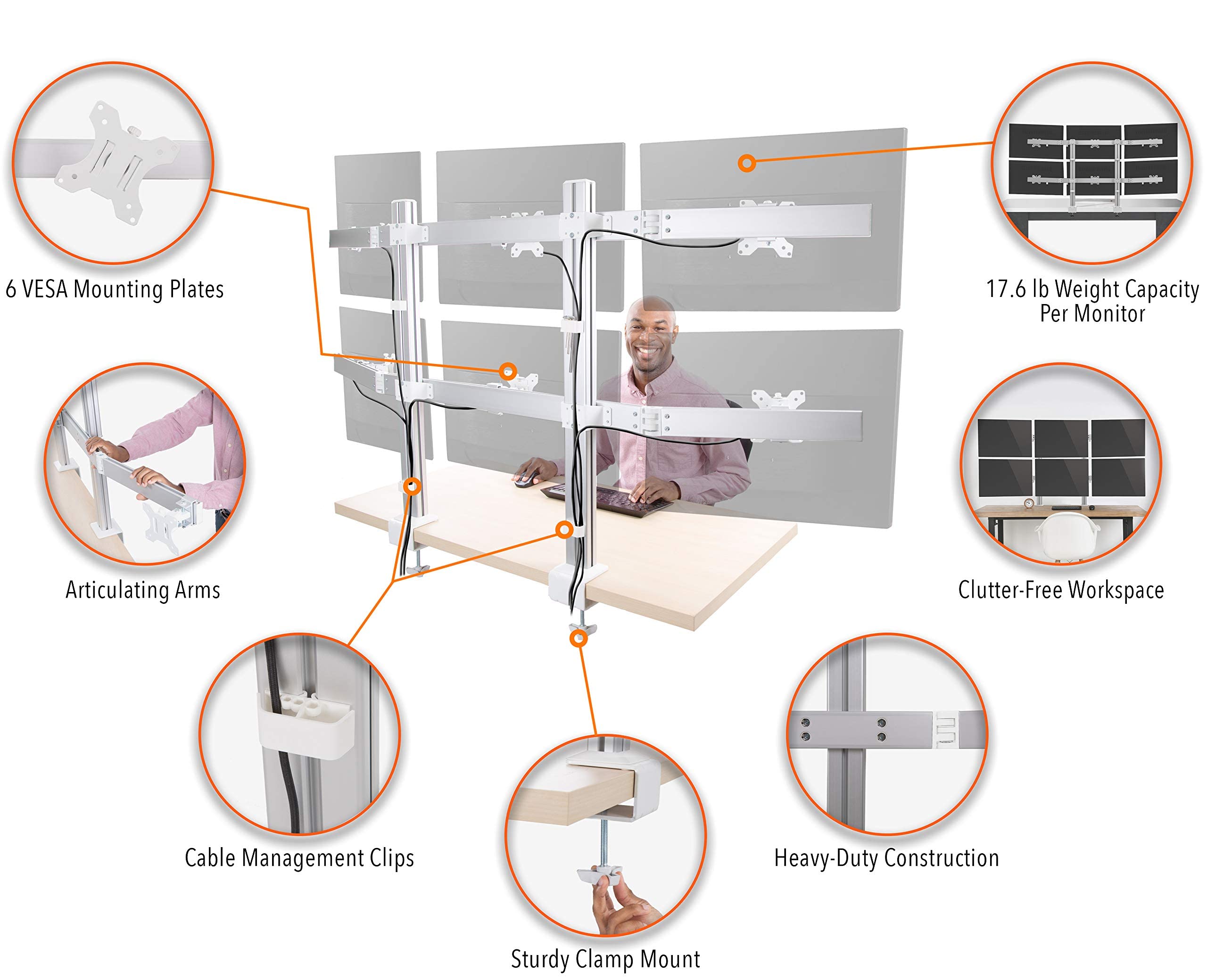 6 VESA Mounting Plates

17.6 lb Weight Capacity Per Monitor

Articulating Arms

Clutter-Free Workspace

Cable Management Clips

Heavy-Duty Construction

Sturdy Clamp Mount