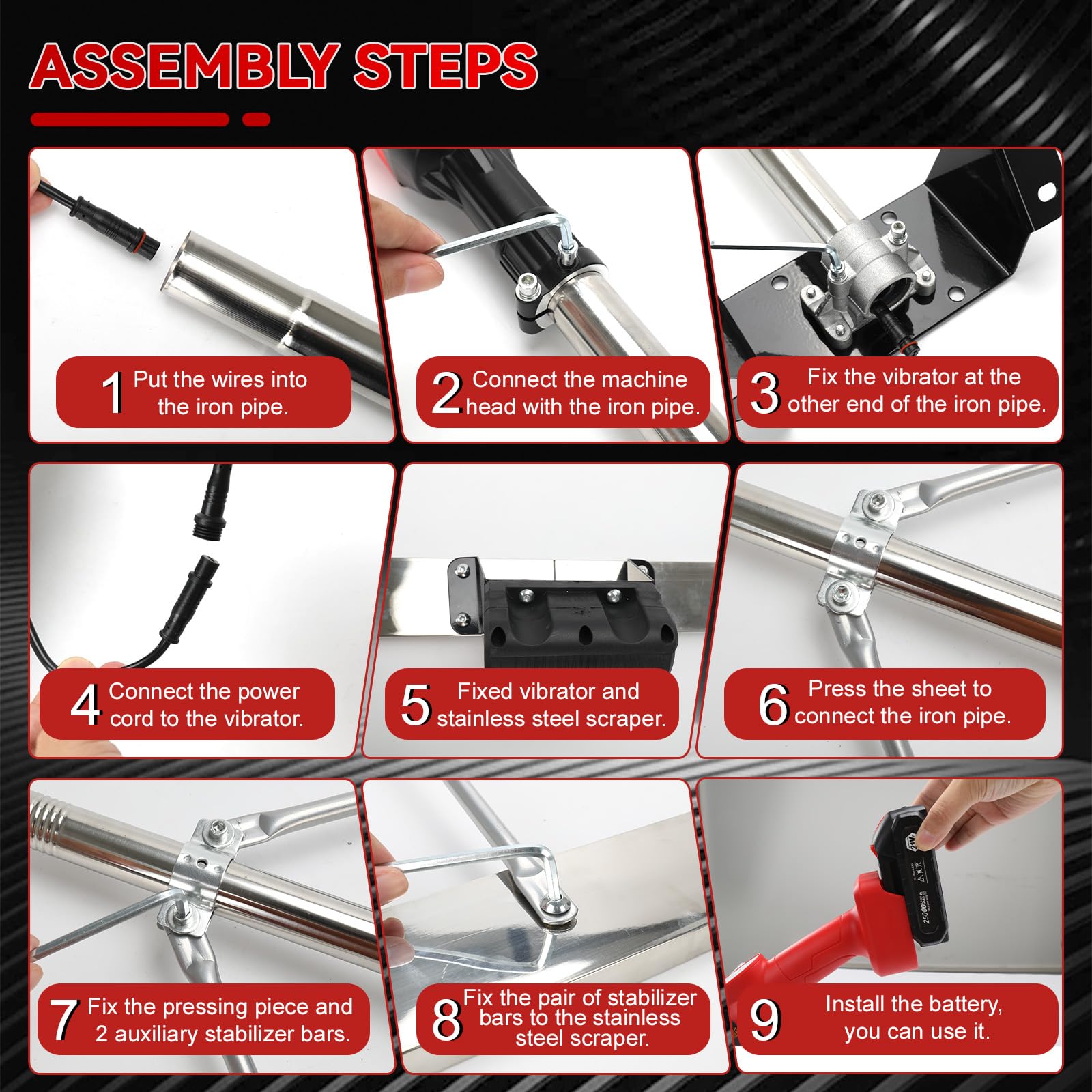 ASSEMBLY STEPS

1 Put the wires into the iron pipe.

2 Connect the machine head with the iron pipe.

3 Fix the vibrator at the other end of the iron pipe.

4 Connect the power cord to the vibrator.

5 Fixed vibrator and stainless steel scraper.

6 Press the sheet to connect the iron pipe.

7 Fix the pressing piece and 2 auxiliary stabilizer bars.

8 Fix the pair of stabilizer bars to the stainless steel scraper.

9 Install the battery, you can use it.