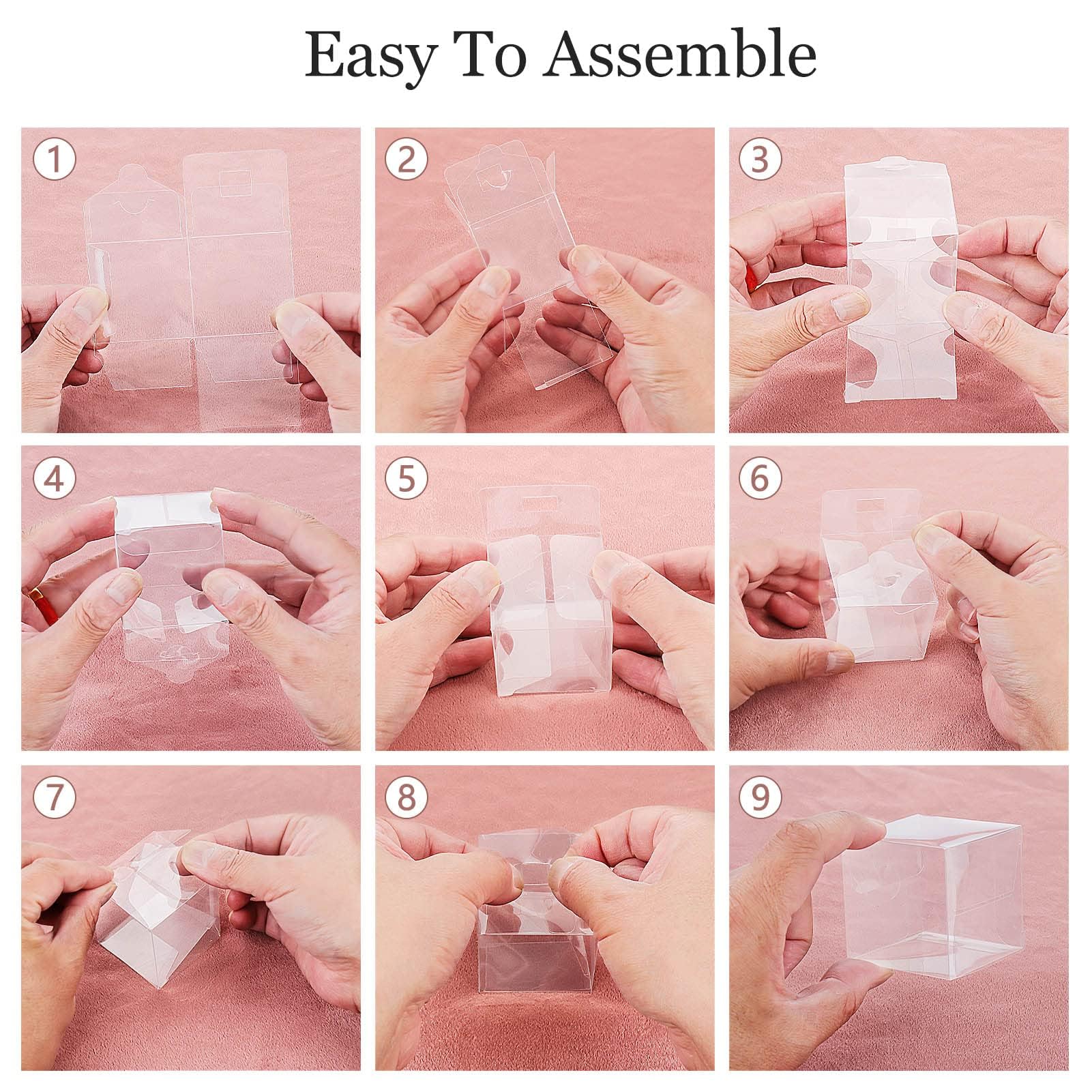 Easy To Assemble

1

2

3

4

5

6

7

8

9