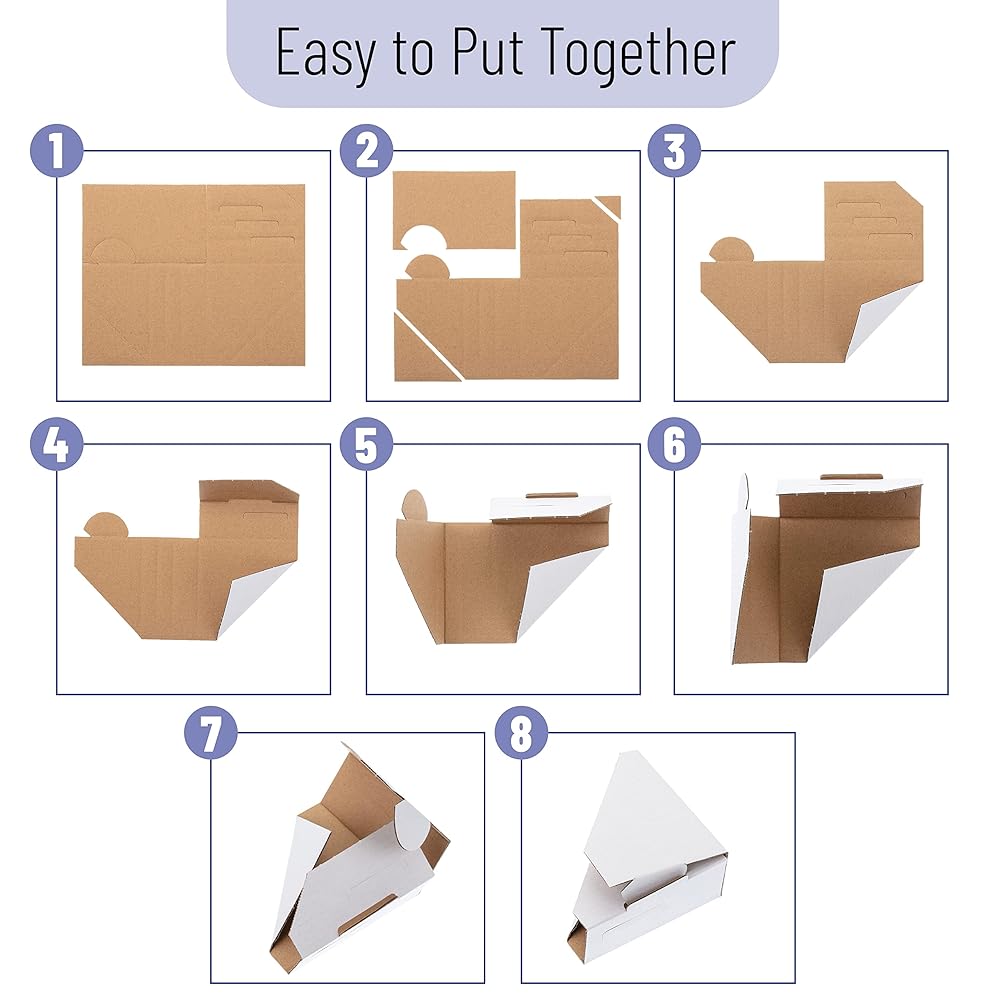 Easy to Put Together

1

2

3

4

5

6

7

8