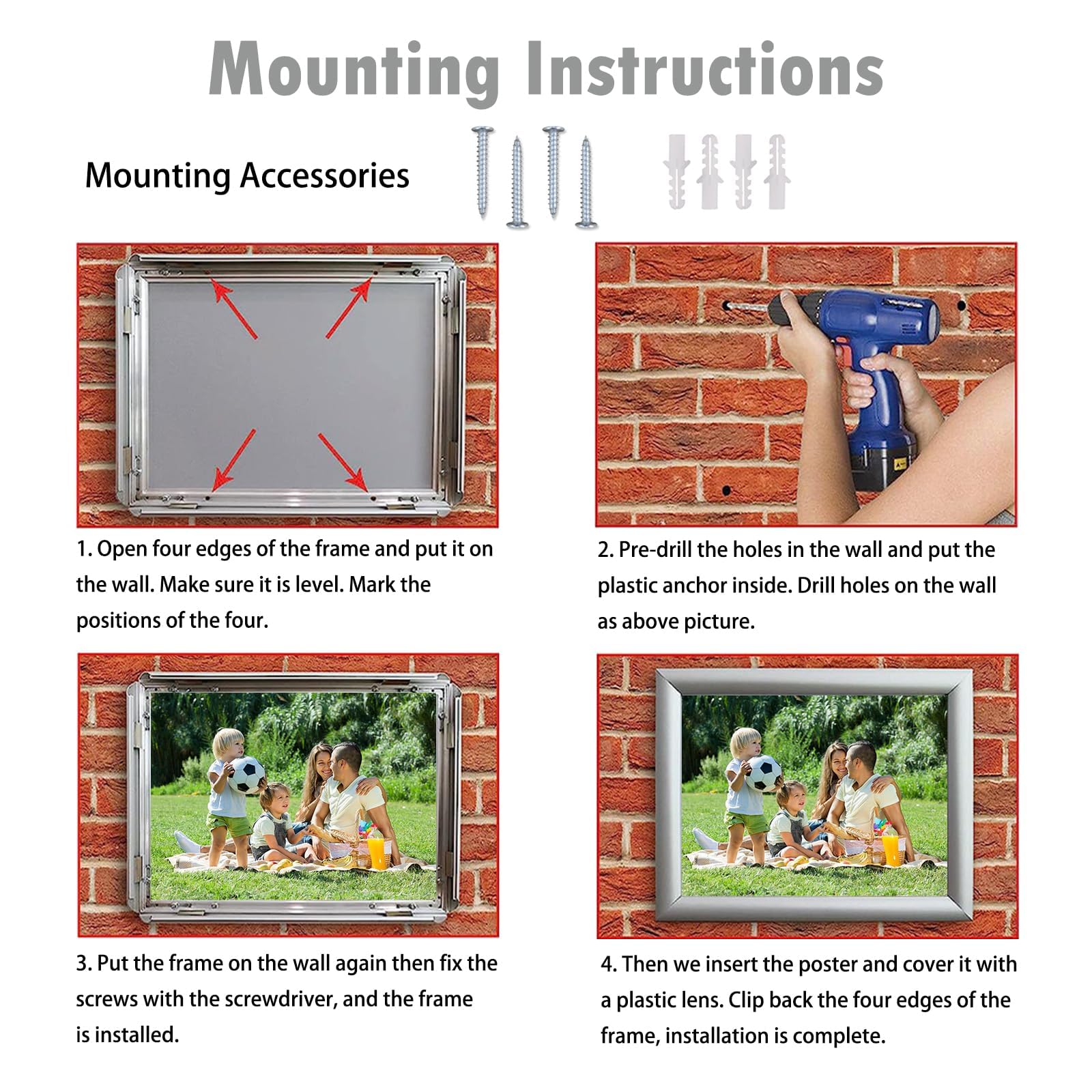 Mounting Instructions

Mounting Accessories

1. Open four edges of the frame and put it on the wall. Make sure it is level. Mark the positions of the four.

2. Pre-drill the holes in the wall and put the plastic anchor inside. Drill holes on the wall as above picture.

3. Put the frame on the wall again then fix the screws with the screwdriver, and the frame is installed.

4. Then we insert the poster and cover it with a plastic lens. Clip back the four edges of the frame, installation is complete.