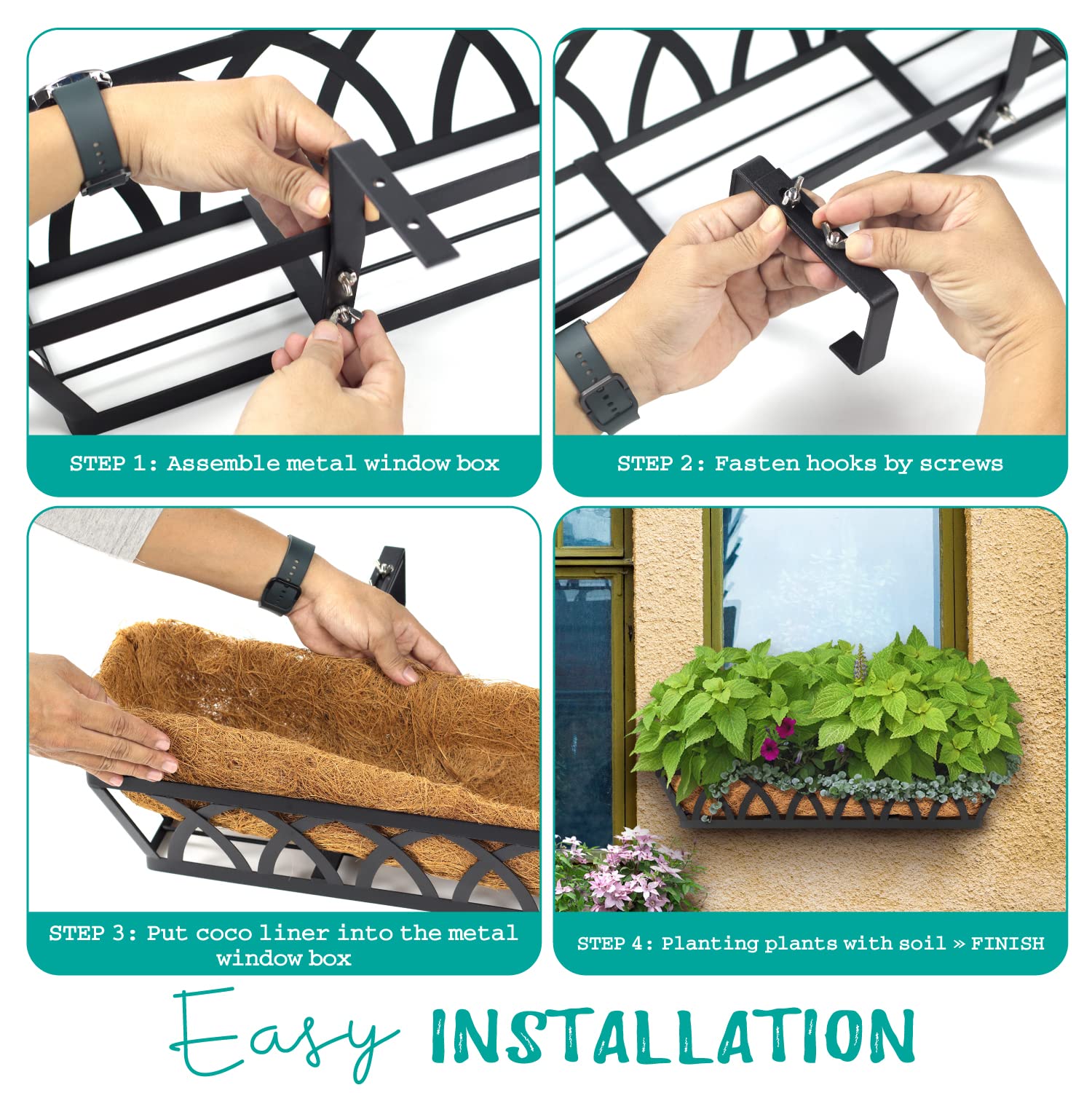 STEP 1: Assemble metal window box

STEP 2: Fasten hooks by screws

STEP 3: Put coco liner into the metal window box

STEP 4: Planting plants with soil » FINISH

Easy INSTALLATION