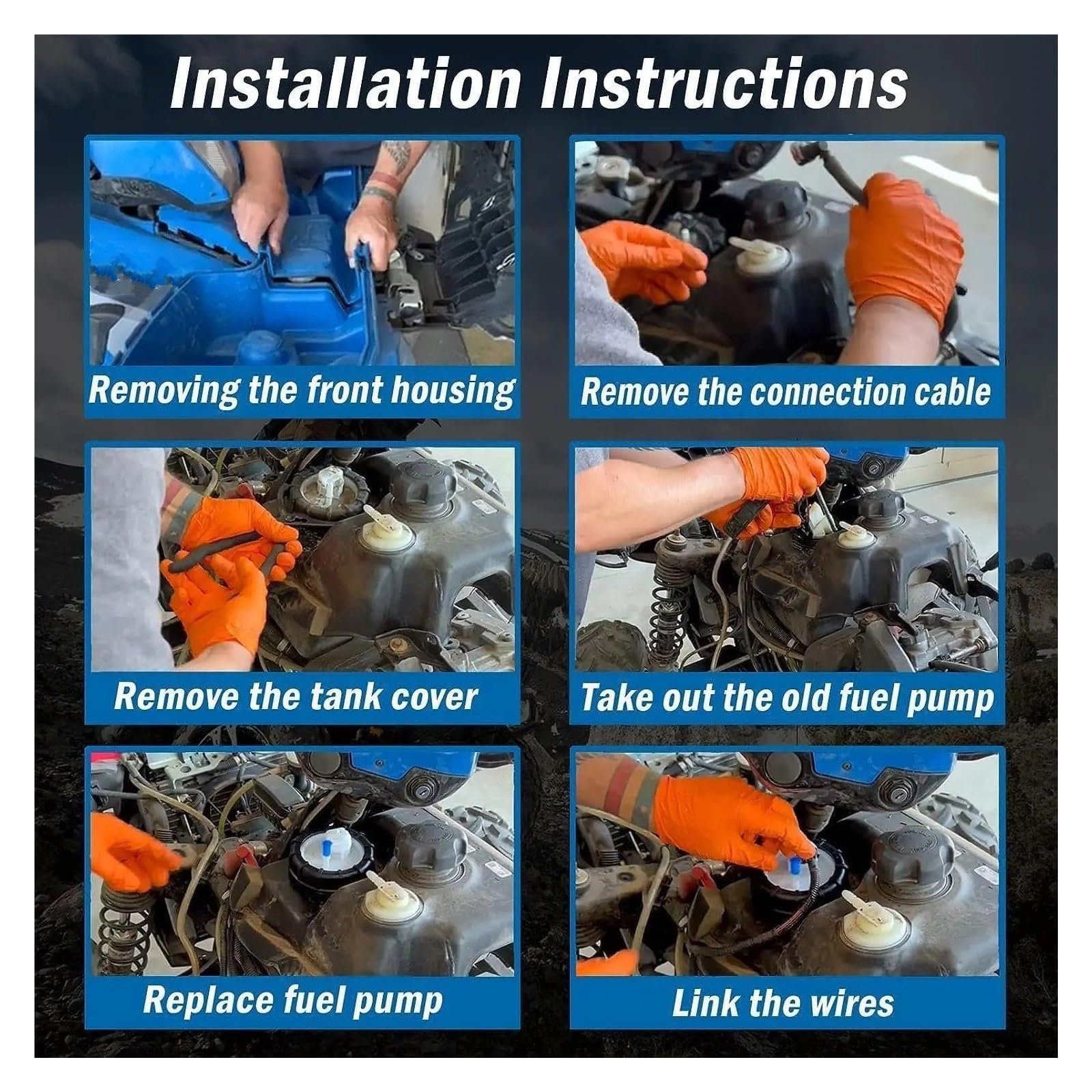 Installation Instructions

Removing the front housing

Remove the connection cable

Remove the tank cover

Take out the old fuel pump

Replace fuel pump

Link the wires