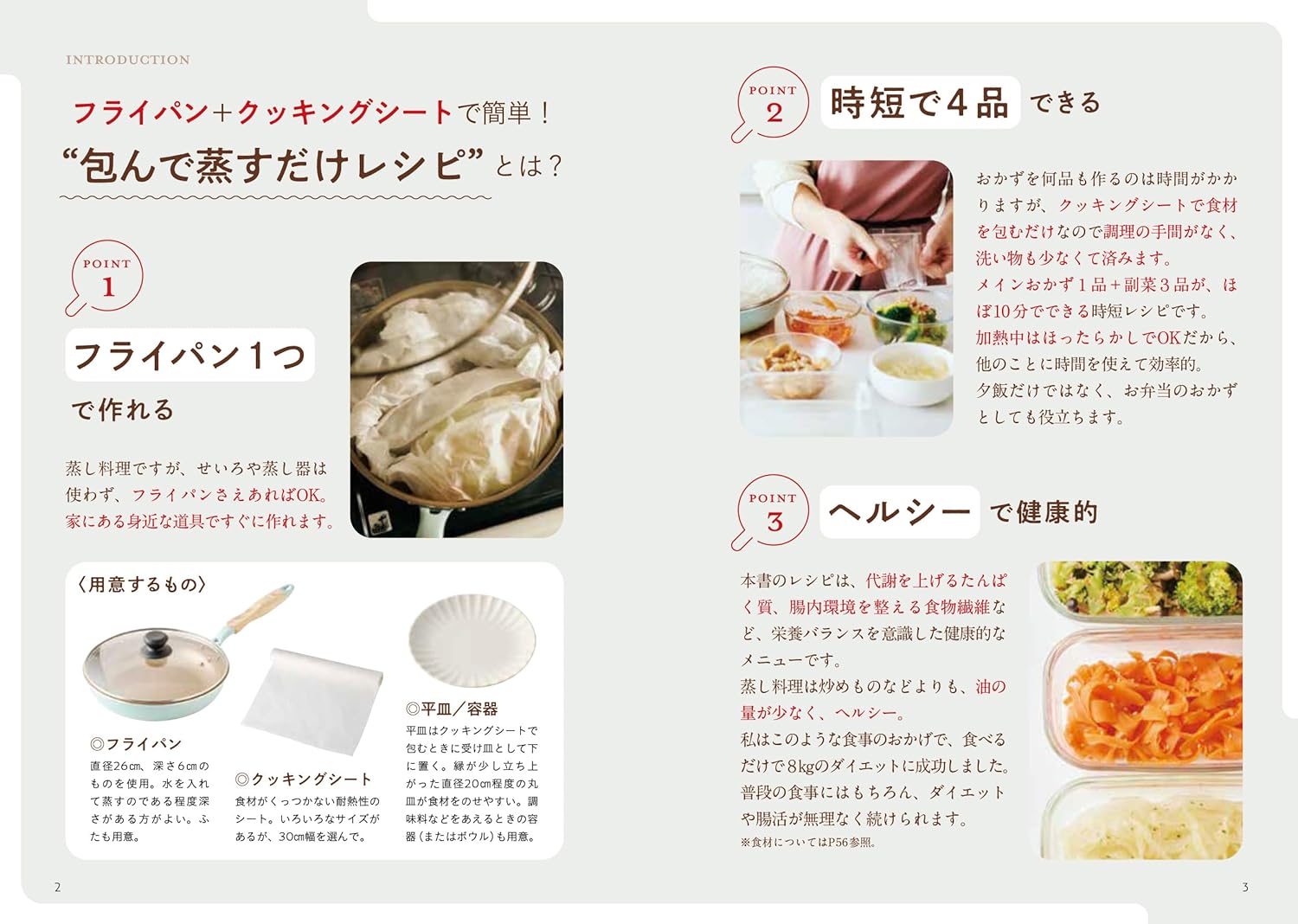 INTRODUCTION

フライパン＋クッキングシートで簡単！
“包んで蒸すだけレシピ”とは？

POINT 1

フライパン1つ で作れる

蒸し料理ですが、せいろや蒸し器は使わず、フライパンさえあればOK。家にある身近な道具ですぐに作れます。

〈用意するもの〉

◎フライパン
直径26cm、深さ6cmのものを使用。水を入れて蒸すのである程度深さがある方がよい。ふたも用意。

◎クッキングシート
食材がくっつかない耐熱性のシート。いろいろなサイズがあるが、30cm幅を選んで。

◎平皿／容器
平皿はクッキングシートで包むときに受け皿として下に置く。縁が少し立ち上がった直径20cm程度の丸皿が食材をのせやすい。調味料などをあえるときの容器（またはボウル）も用意。

2

POINT 2

時短で4品 できる

おかずを何品も作るのは時間がかかりますが、クッキングシートで食材を包むだけなので調理の手間がなく、洗い物も少なくて済みます。
メインおかず1品＋副菜3品が、ほぼ10分でできる時短レシピです。
加熱中はほったらかしでOKだから、他のことに時間を使えて効率的。
夕飯だけではなく、お弁当のおかずとしても役立ちます。

POINT 3

ヘルシー で健康的

本書のレシピは、代謝を上げるたんぱく質、腸内環境を整える食物繊維など、栄養バランスを意識した健康的なメニューです。
蒸し料理は炒めものなどよりも、油の量が少なく、ヘルシー。
私はこのような食事のおかげで、食べるだけで8kgのダイエットに成功しました。
普段の食事にはもちろん、ダイエットや腸活が無理なく続けられます。
※食材についてはP56参照。

3