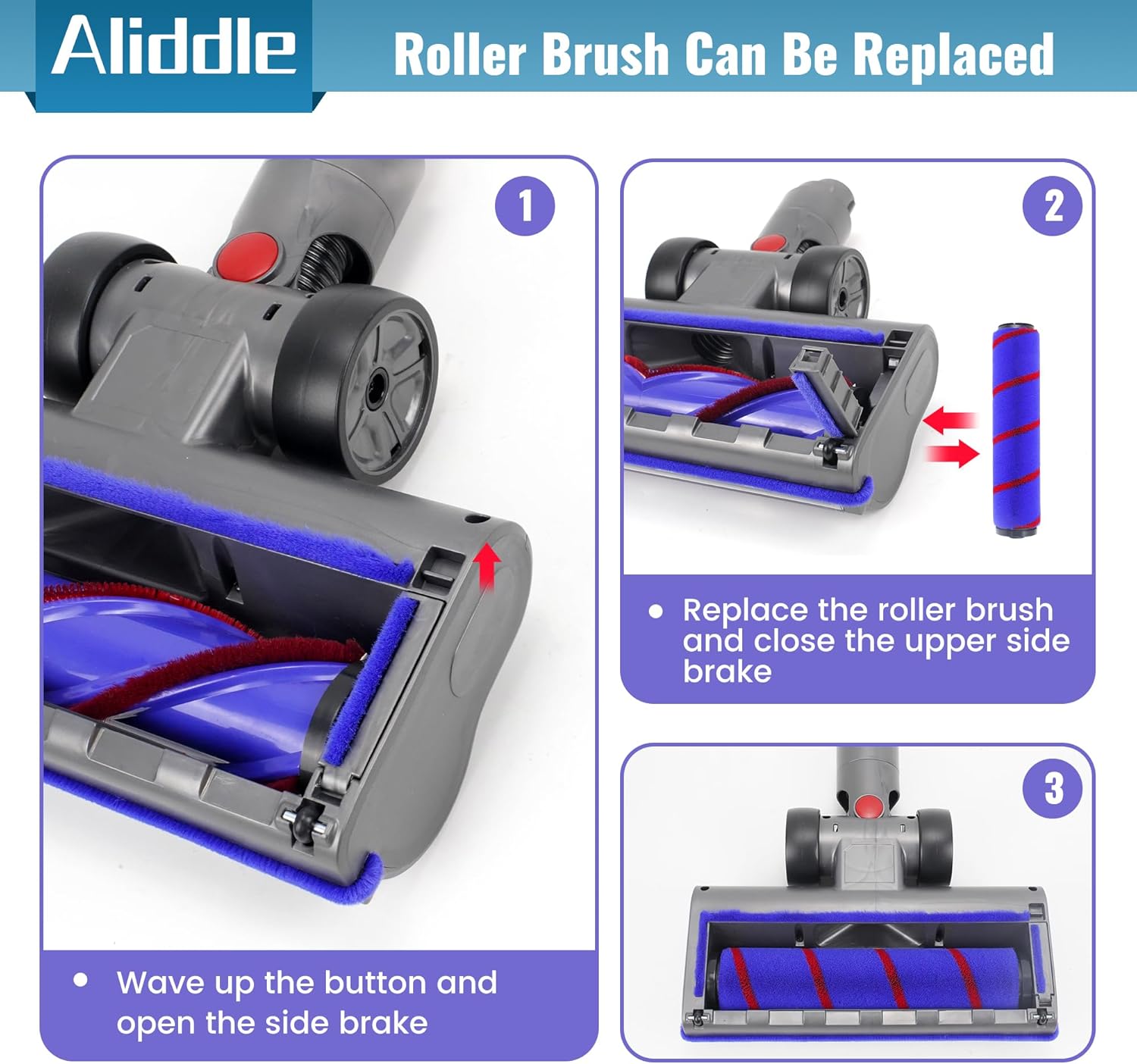 Aliddle

Roller Brush Can Be Replaced

1

• Wave up the button and open the side brake

2

• Replace the roller brush and close the upper side brake

3