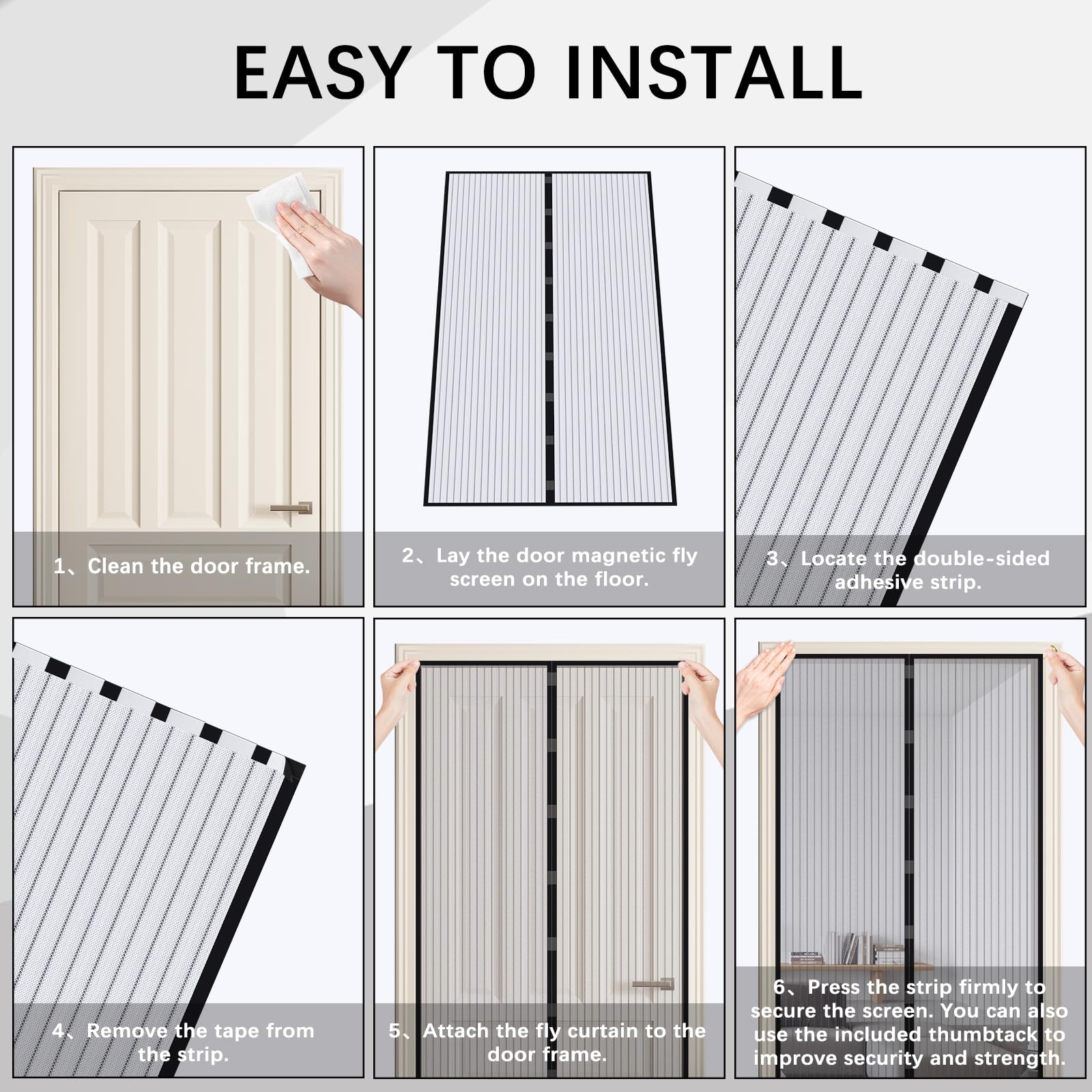 EASY TO INSTALL

1、Clean the door frame.

2、Lay the door magnetic fly screen on the floor.

3、Locate the double-sided adhesive strip.

4、Remove the tape from the strip.

5、Attach the fly curtain to the door frame.

6、Press the strip firmly to secure the screen. You can also use the included thumbtack to improve security and strength.