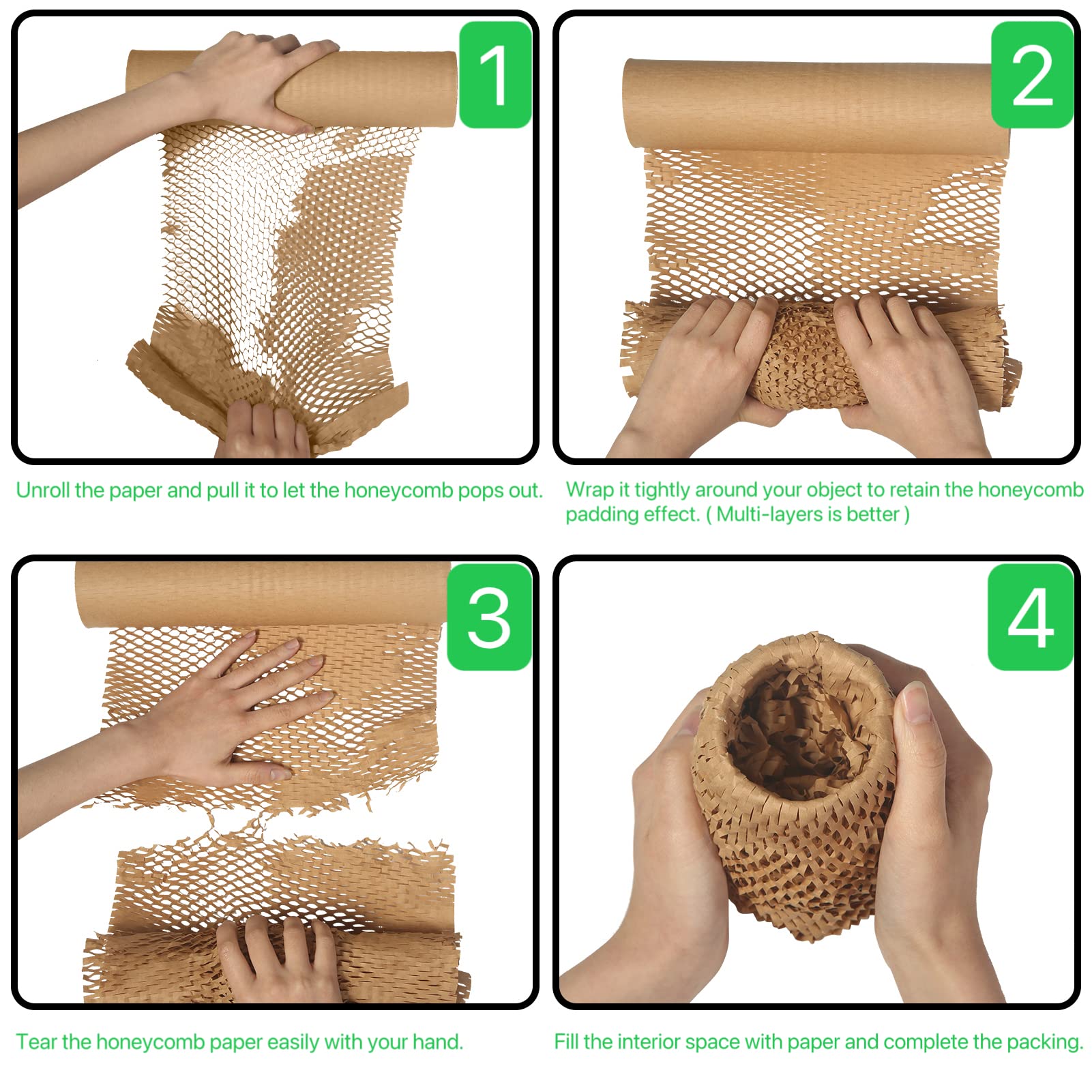 1

Unroll the paper and pull it to let the honeycomb pops out.

2

Wrap it tightly around your object to retain the honeycomb padding effect. ( Multi-layers is better )

3

Tear the honeycomb paper easily with your hand.

4

Fill the interior space with paper and complete the packing.