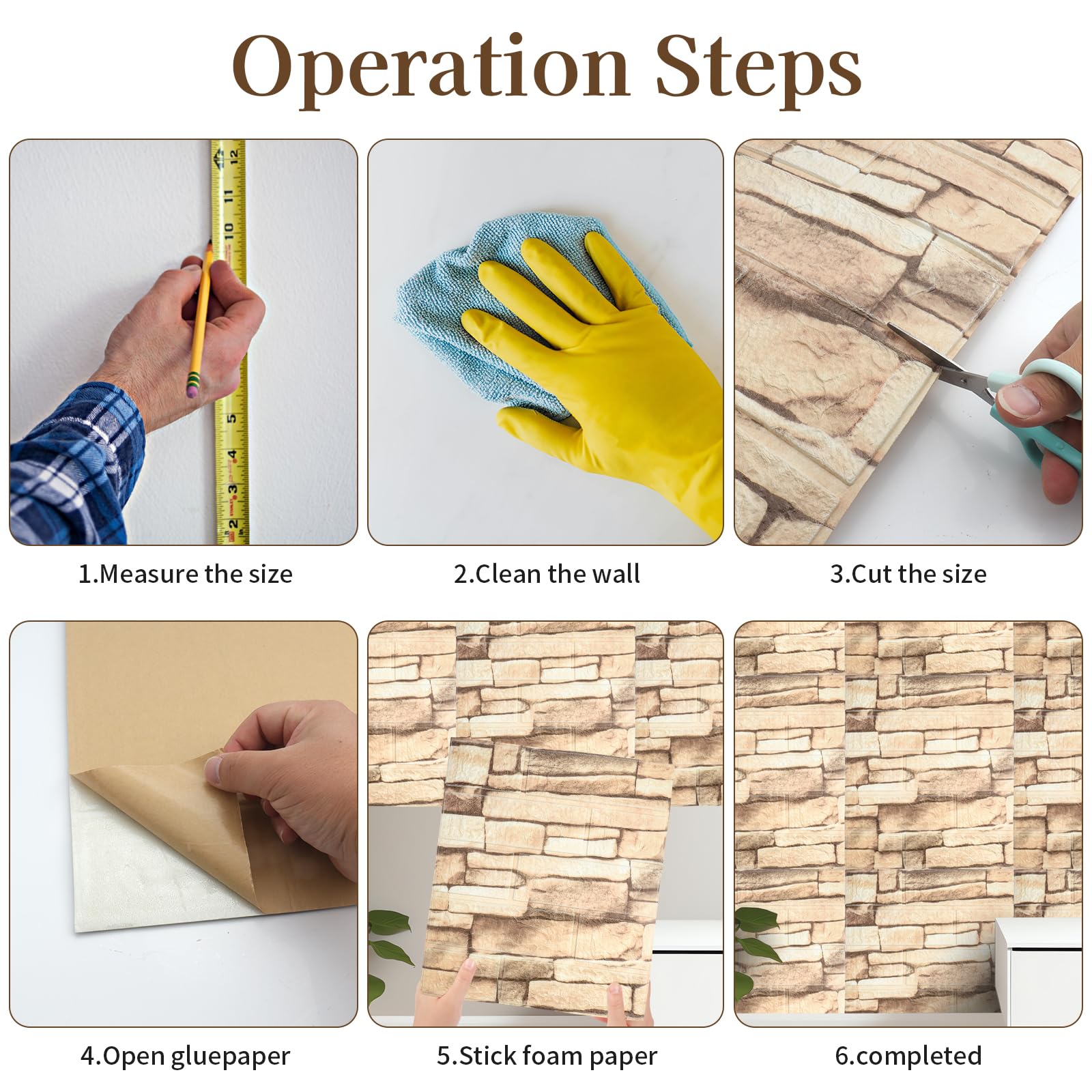 Operation Steps

12
11
10
5
4
3
2

1.Measure the size

2.Clean the wall

3.Cut the size

4.Open gluepaper

5.Stick foam paper

6.completed