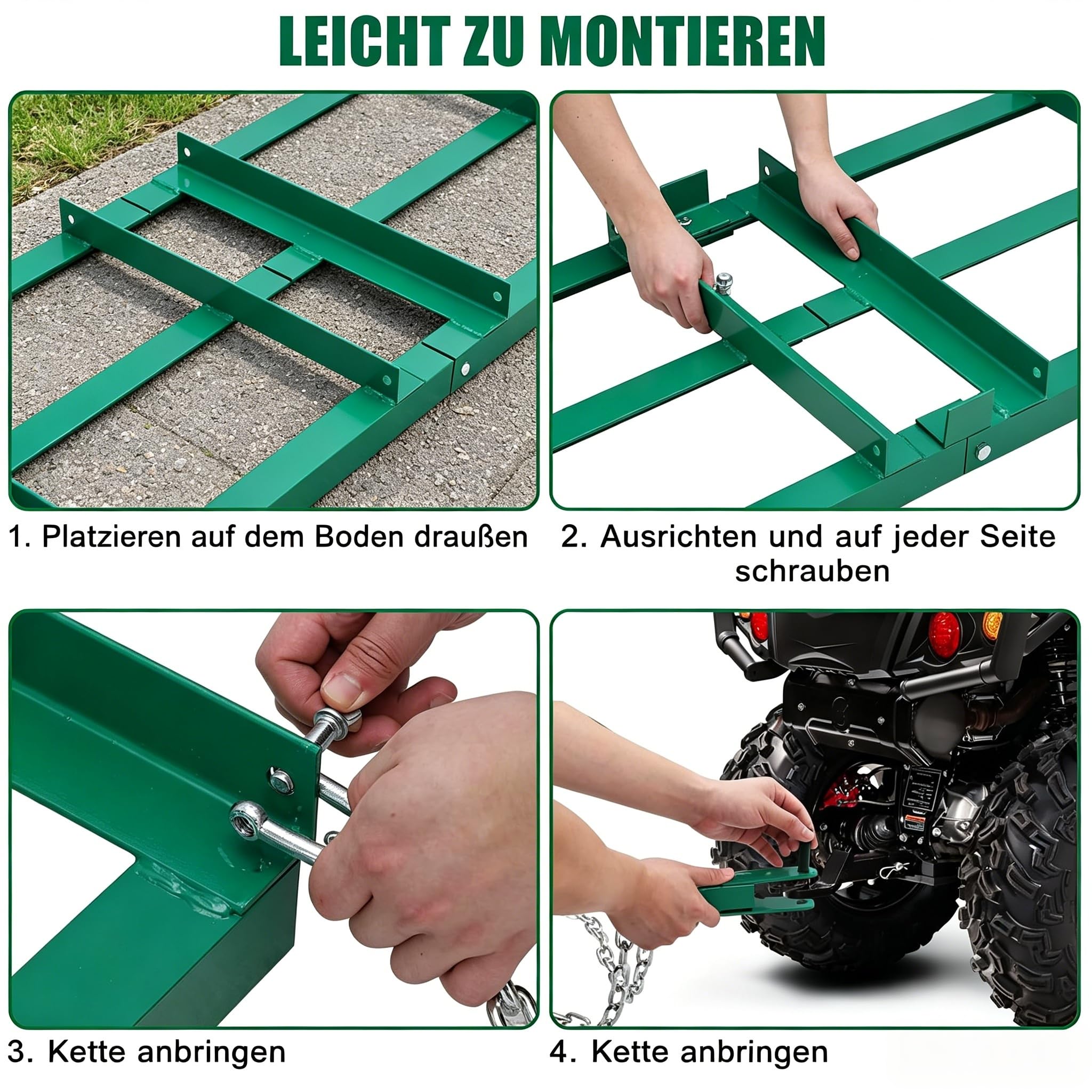 LEICHT ZU MONTIEREN

1. Platzieren auf dem Boden draußen

2. Ausrichten und auf jeder Seite schrauben

3. Kette anbringen

4. Kette anbringen