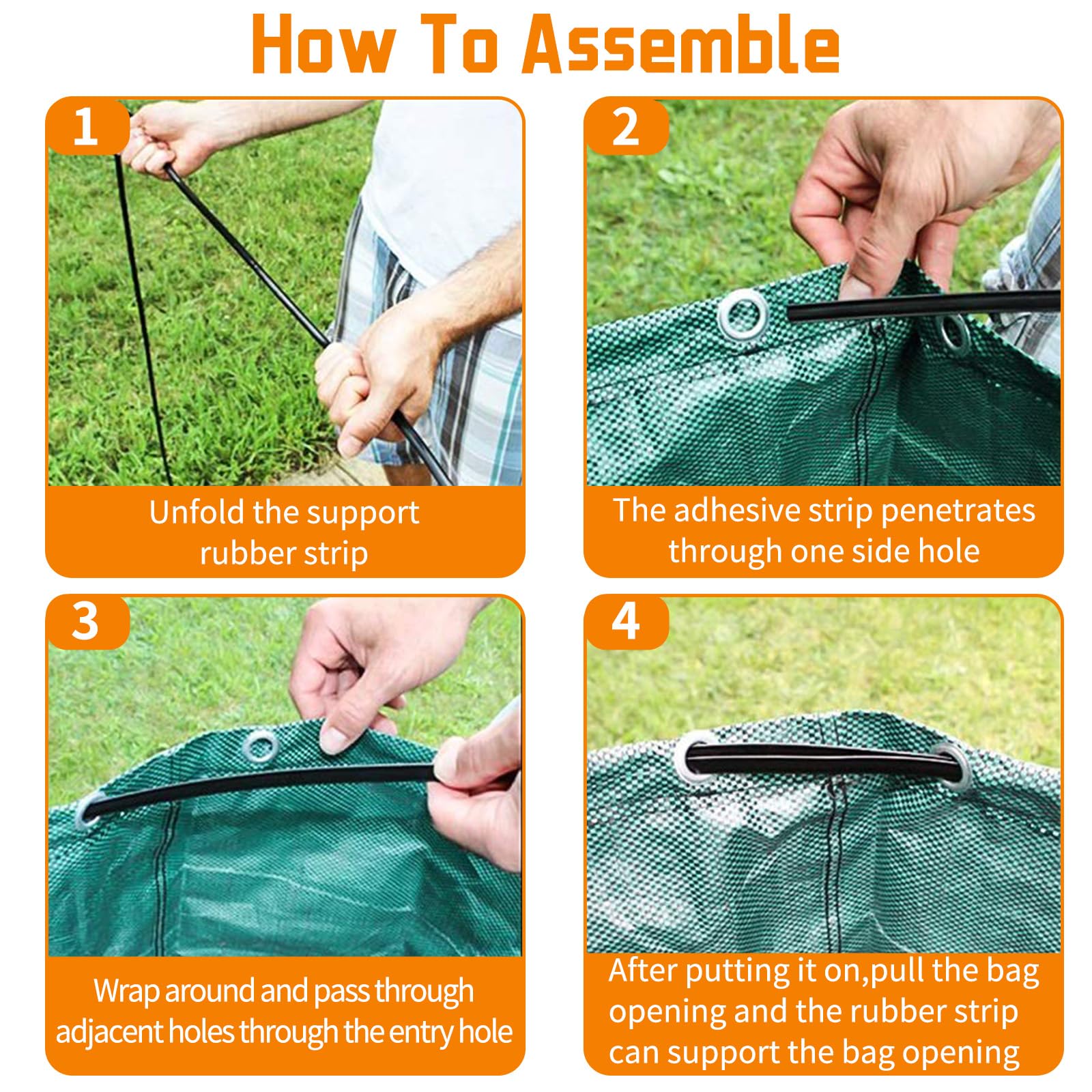 How To Assemble

1

Unfold the support rubber strip

2

The adhesive strip penetrates through one side hole

3

Wrap around and pass through adjacent holes through the entry hole

4

After putting it on,pull the bag opening and the rubber strip can support the bag opening