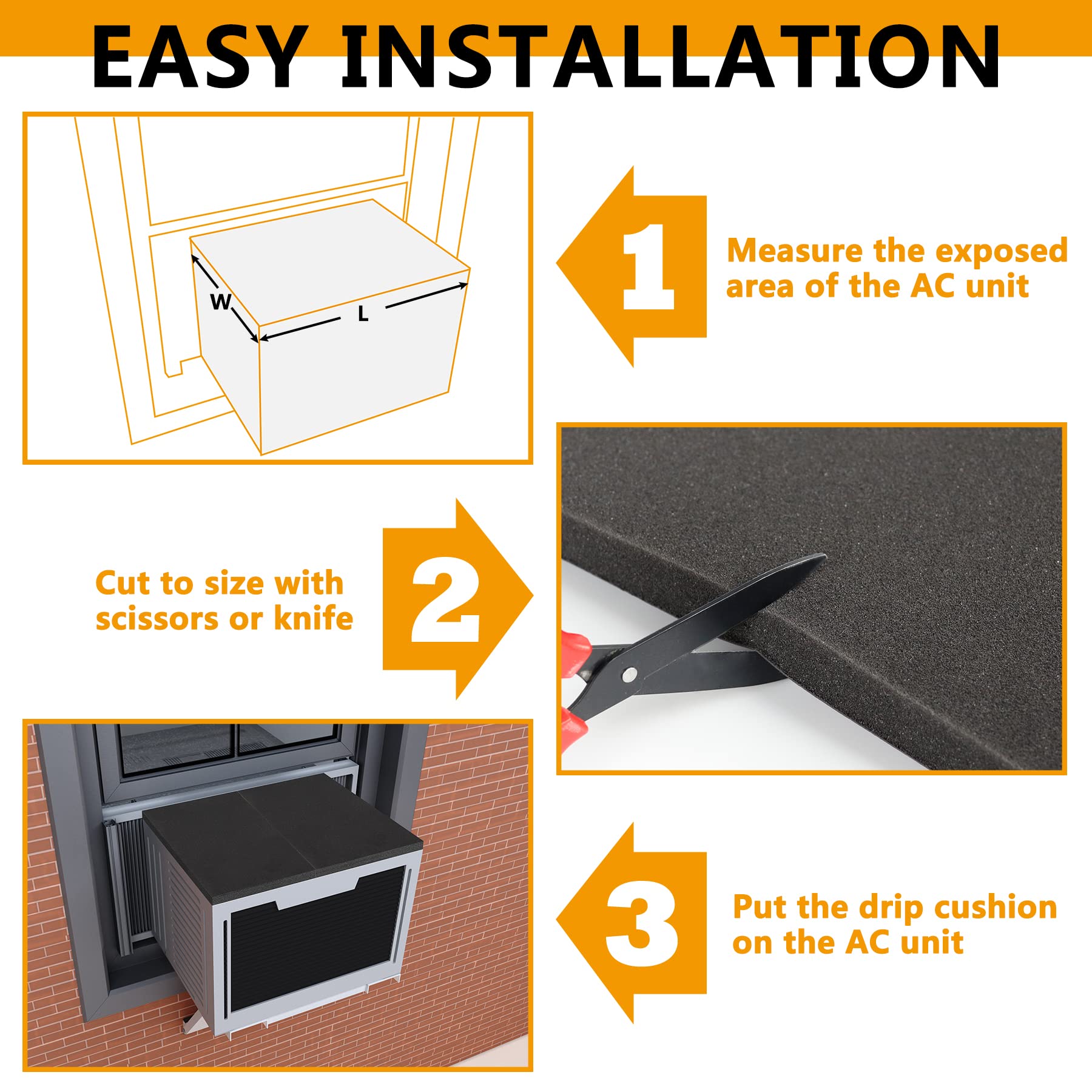 EASY INSTALLATION

W

L

1

Measure the exposed area of the AC unit

Cut to size with scissors or knife

2

3

Put the drip cushion on the AC unit