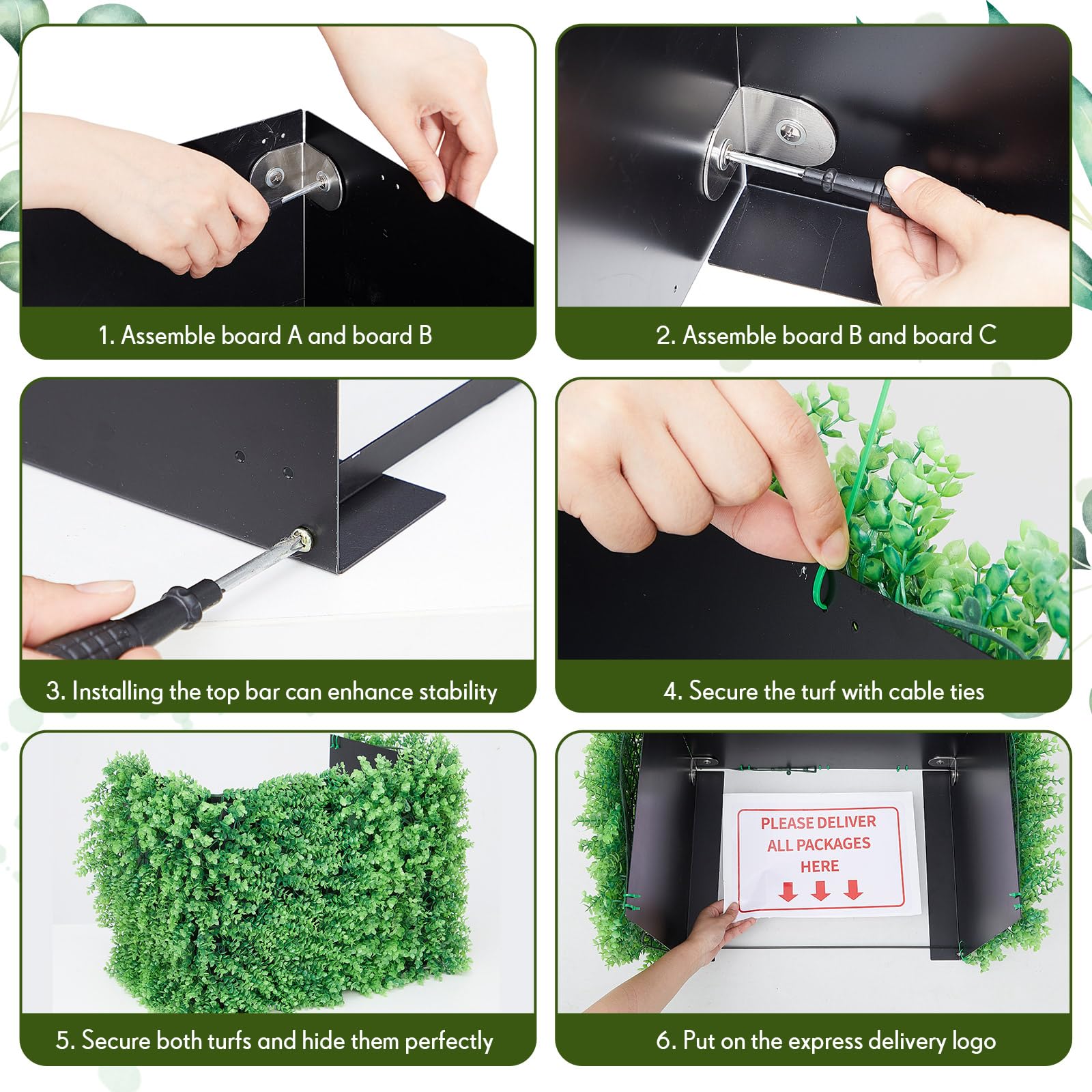 1. Assemble board A and board B

2. Assemble board B and board C

3. Installing the top bar can enhance stability

4. Secure the turf with cable ties

5. Secure both turfs and hide them perfectly

PLEASE DELIVER ALL PACKAGES HERE

6. Put on the express delivery logo