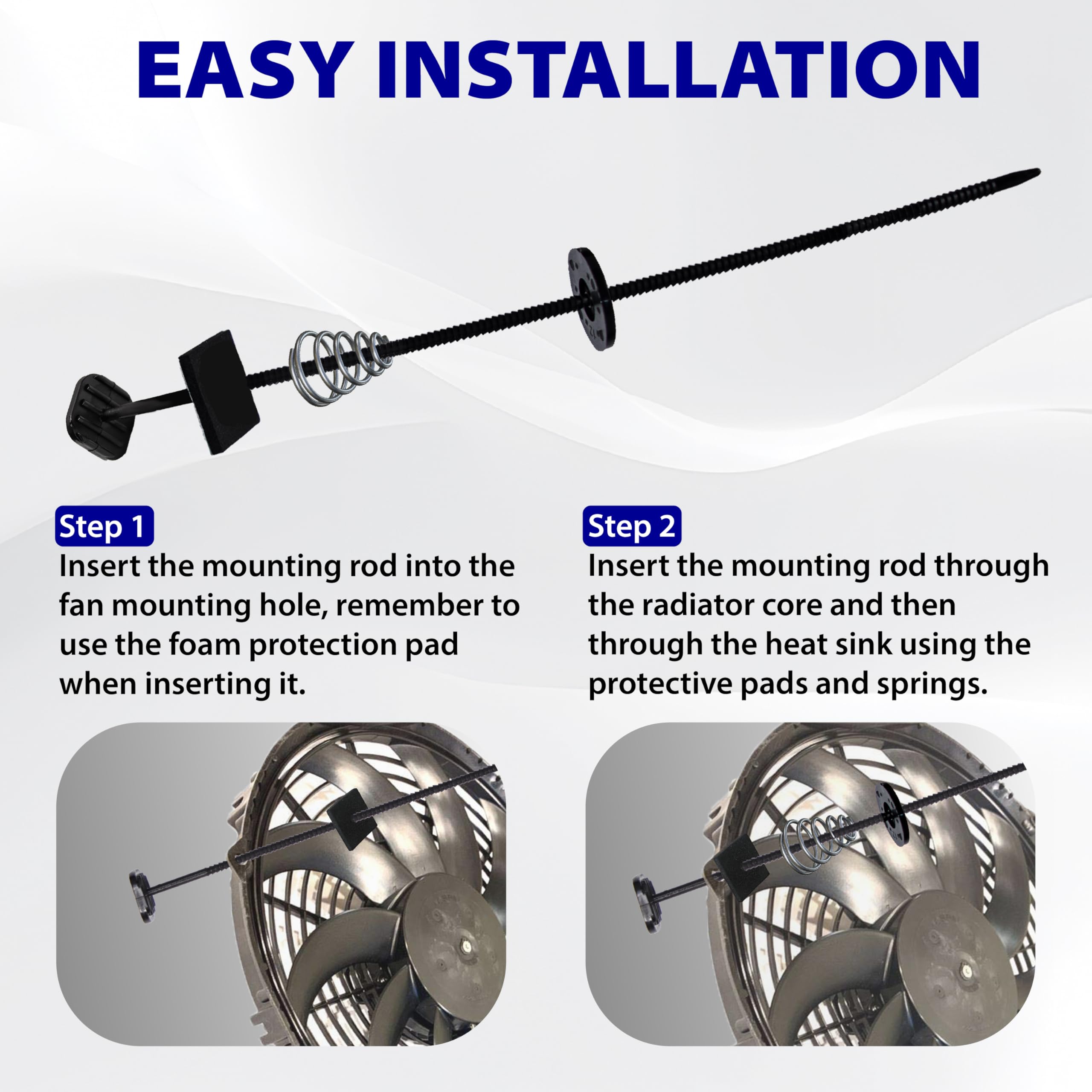 EASY INSTALLATION

Step 1

Insert the mounting rod into the fan mounting hole, remember to use the foam protection pad when inserting it.

Step 2

Insert the mounting rod through the radiator core and then through the heat sink using the protective pads and springs.