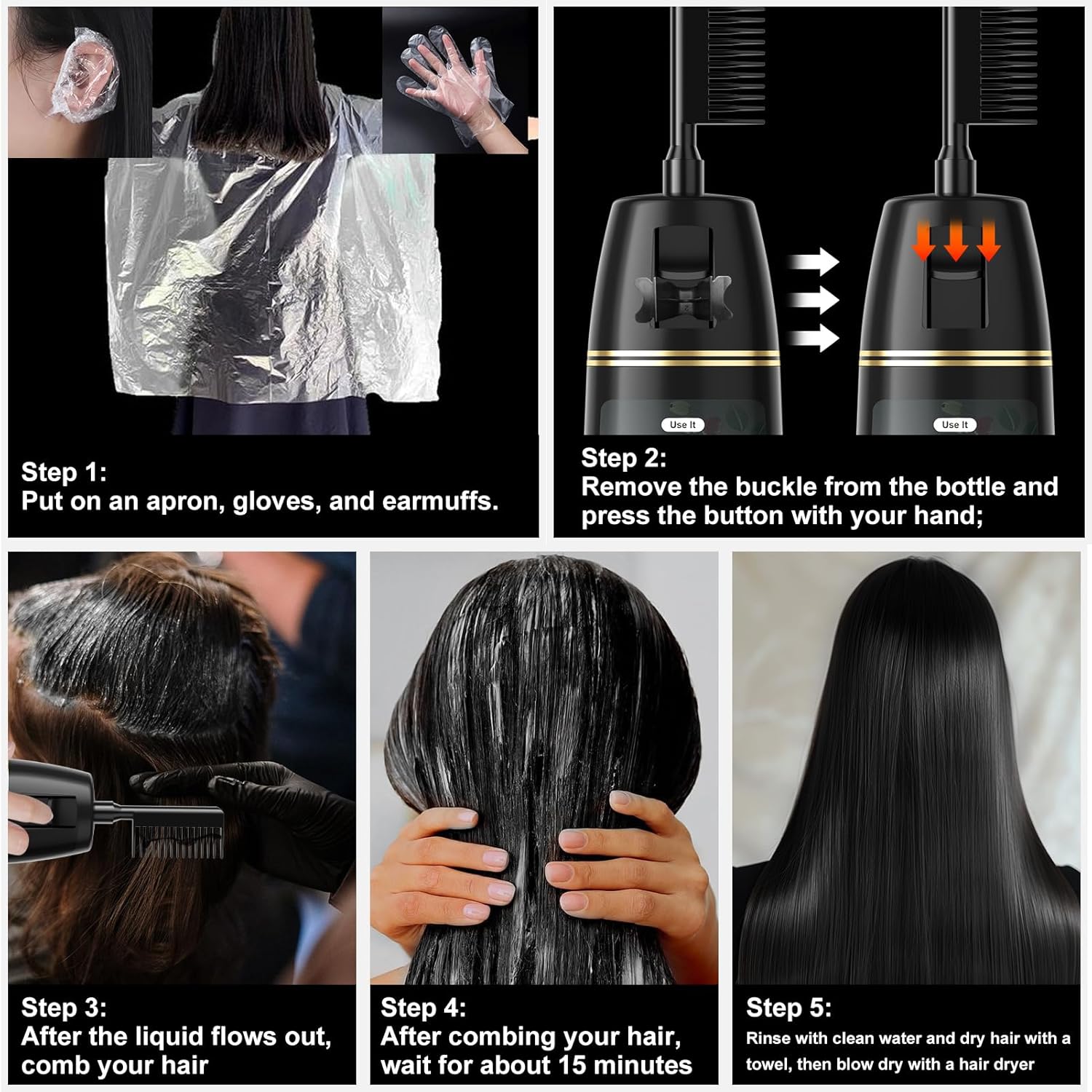 Step 1:
Put on an apron, gloves, and earmuffs.

Use It

Use It

Step 2:
Remove the buckle from the bottle and press the button with your hand;

Step 3:
After the liquid flows out, comb your hair

Step 4:
After combing your hair, wait for about 15 minutes

Step 5:
Rinse with clean water and dry hair with a towel, then blow dry with a hair dryer