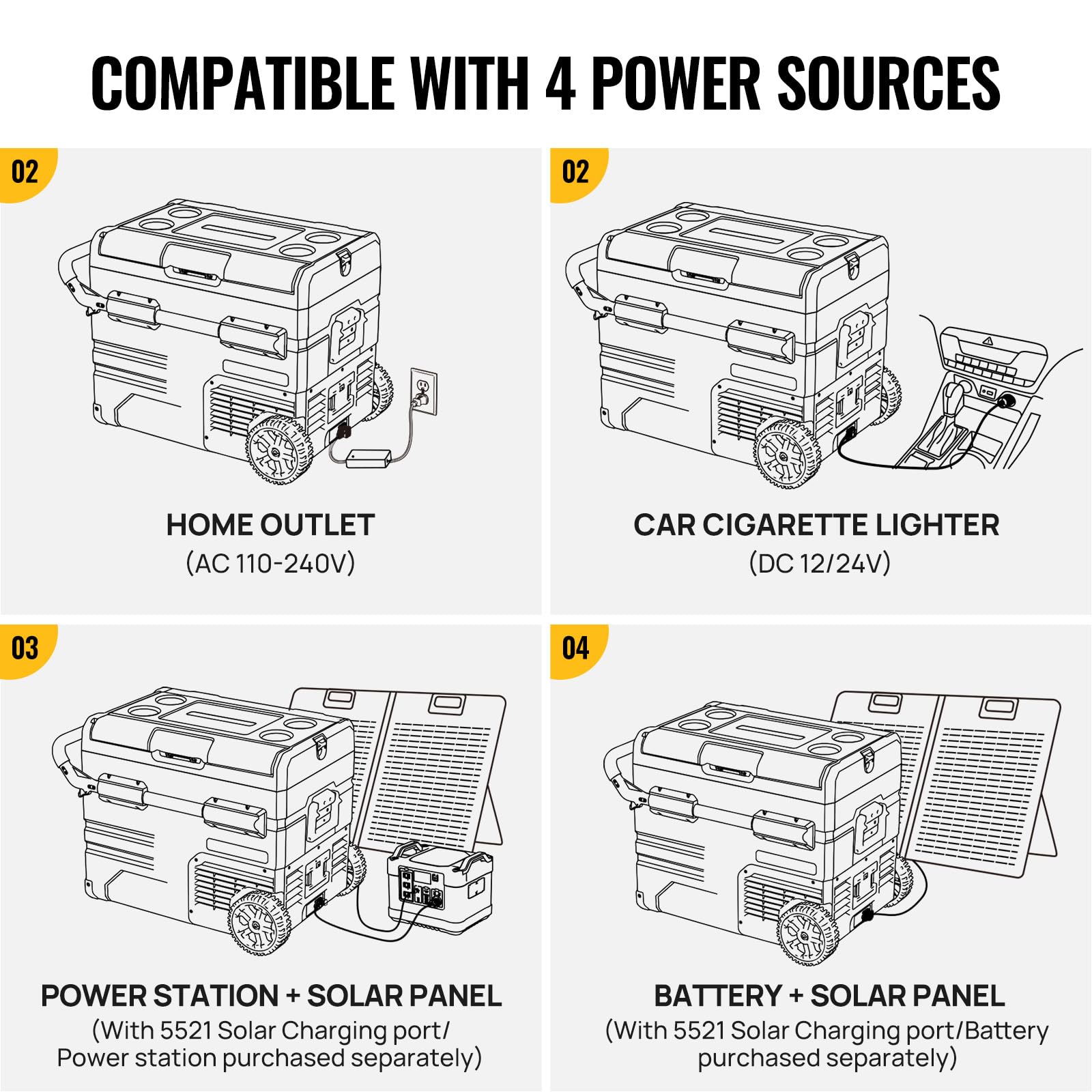 COMPATIBLE WITH 4 POWER SOURCES

02

HOME OUTLET
(AC 110-240V)

02

CAR CIGARETTE LIGHTER
(DC 12/24V)

03

POWER STATION + SOLAR PANEL
(With 5521 Solar Charging port/ Power station purchased separately)

04

BATTERY + SOLAR PANEL
(With 5521 Solar Charging port/Battery purchased separately)