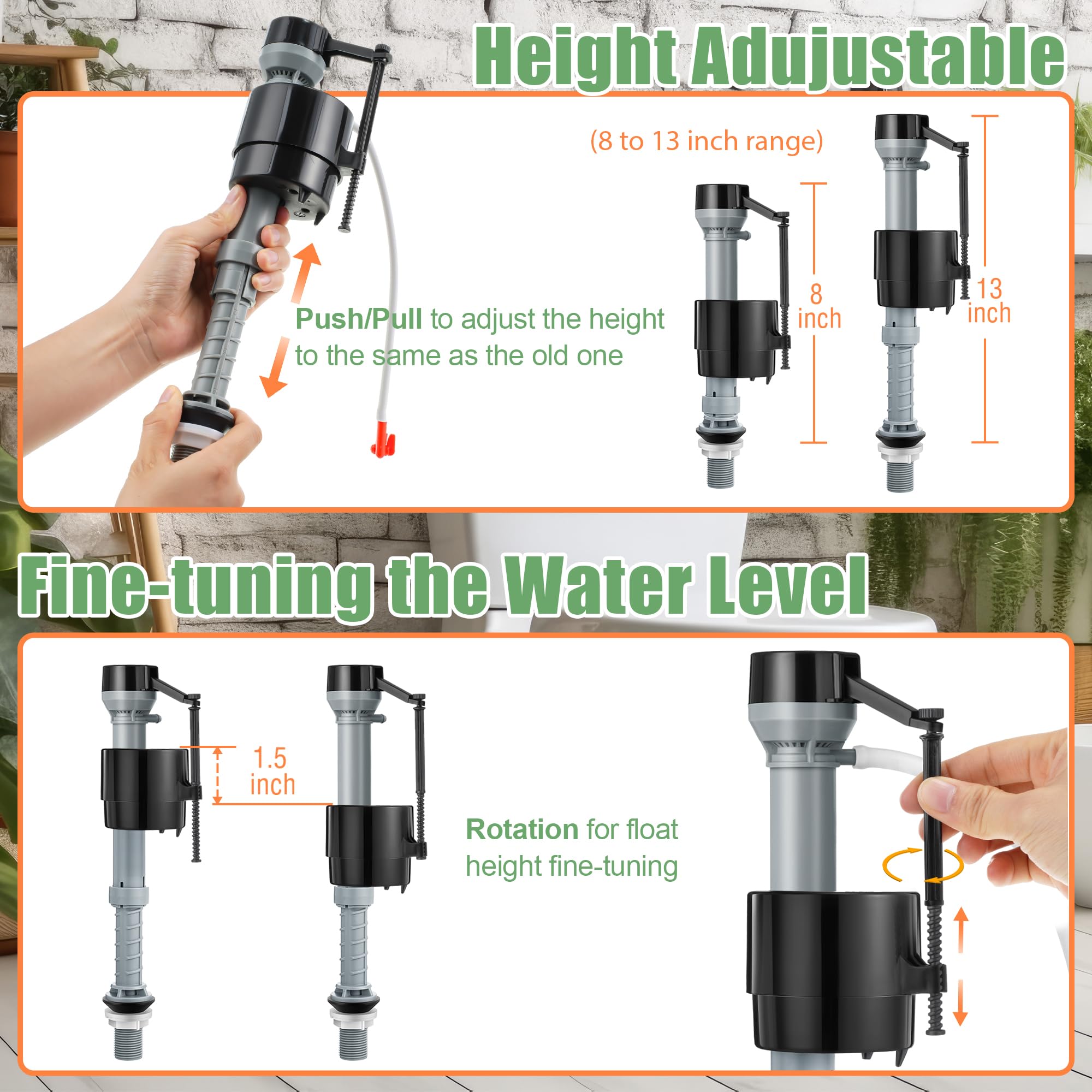 Height Adujustable

(8 to 13 inch range)

Push/Pull to adjust the height to the same as the old one

8 inch

13 inch

Fine-tuning the Water Level

1.5 inch

Rotation for float height fine-tuning