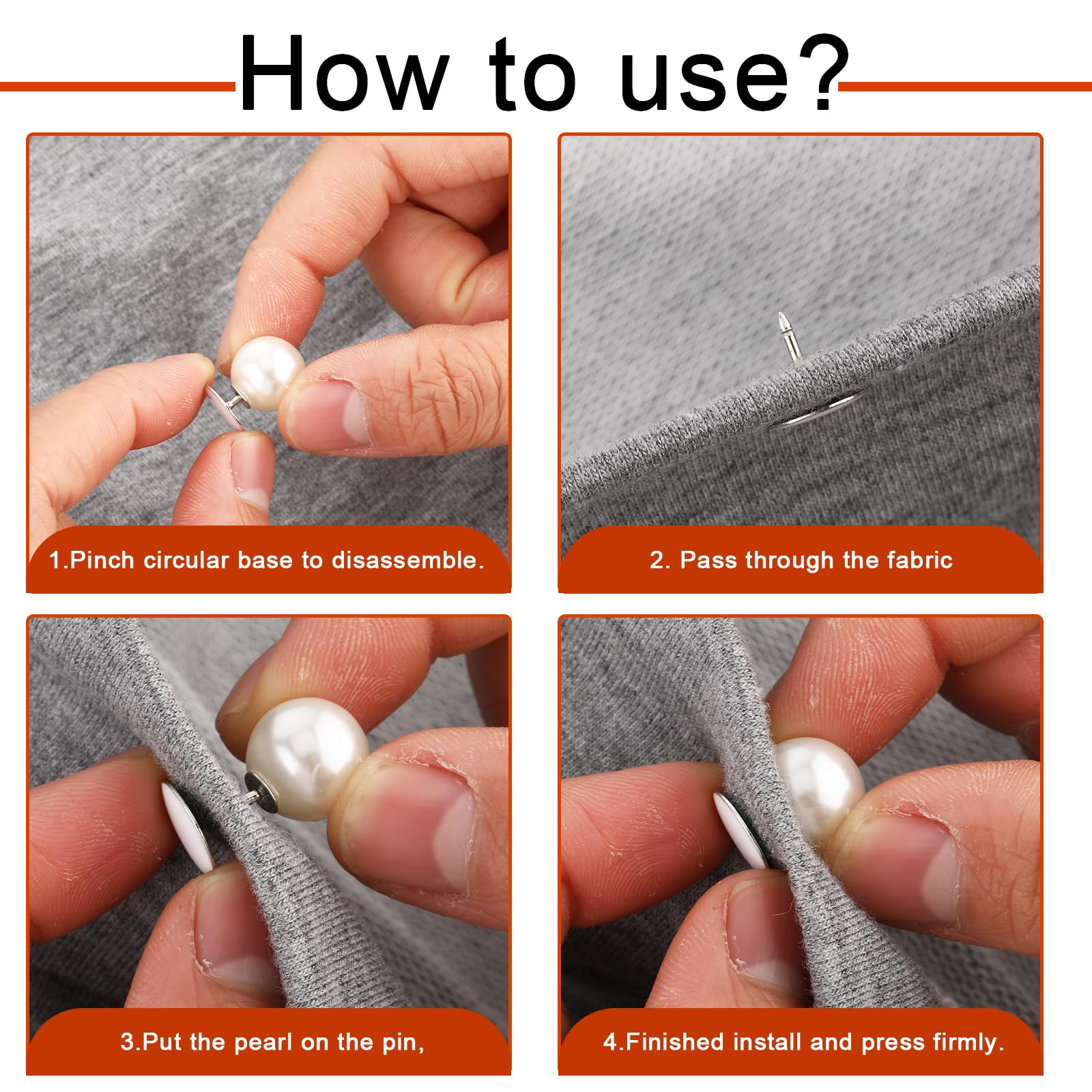 How to use?

1.Pinch circular base to disassemble.

2. Pass through the fabric

3.Put the pearl on the pin,

4.Finished install and press firmly.