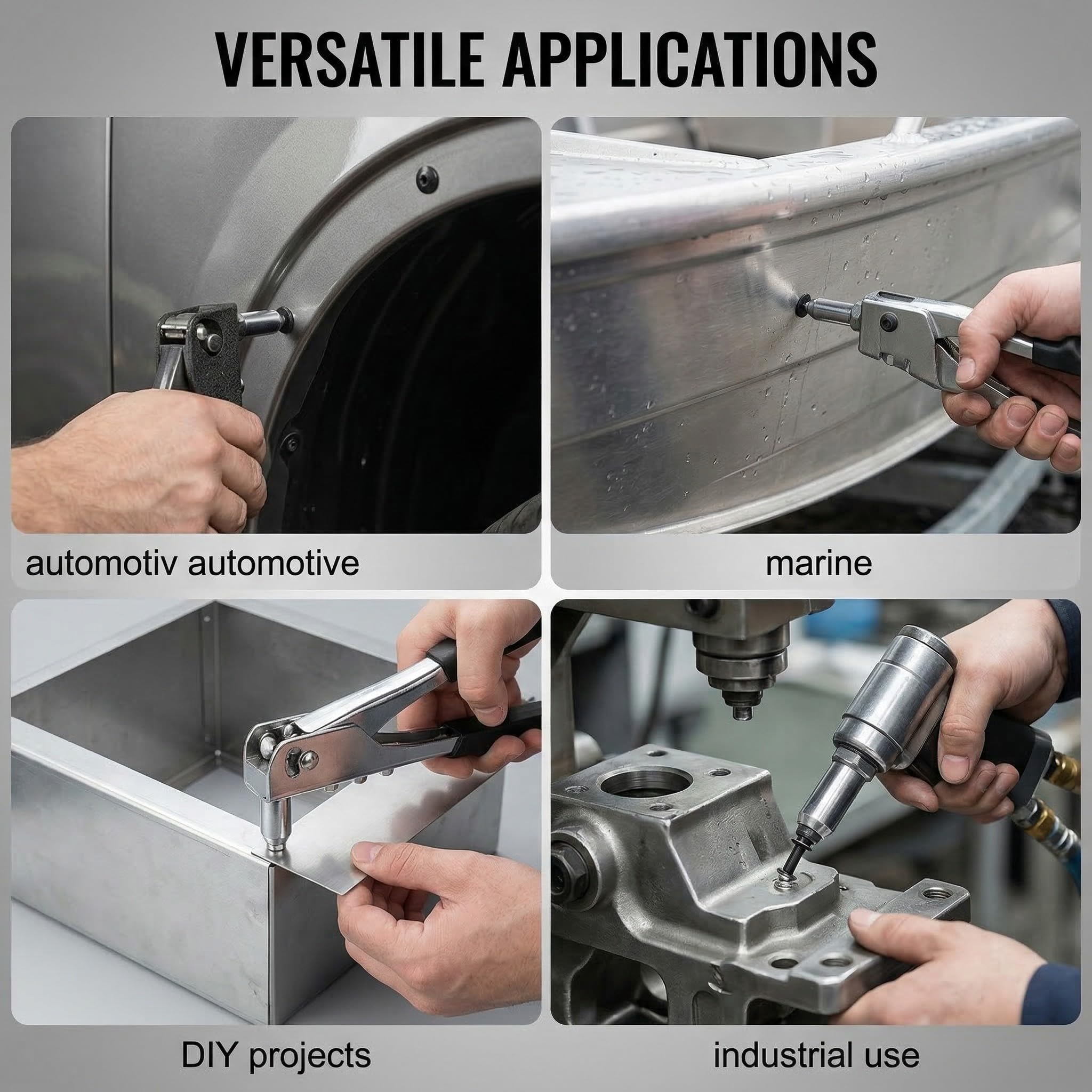 VERSATILE APPLICATIONS

automotiv automotive

marine

DIY projects

industrial use