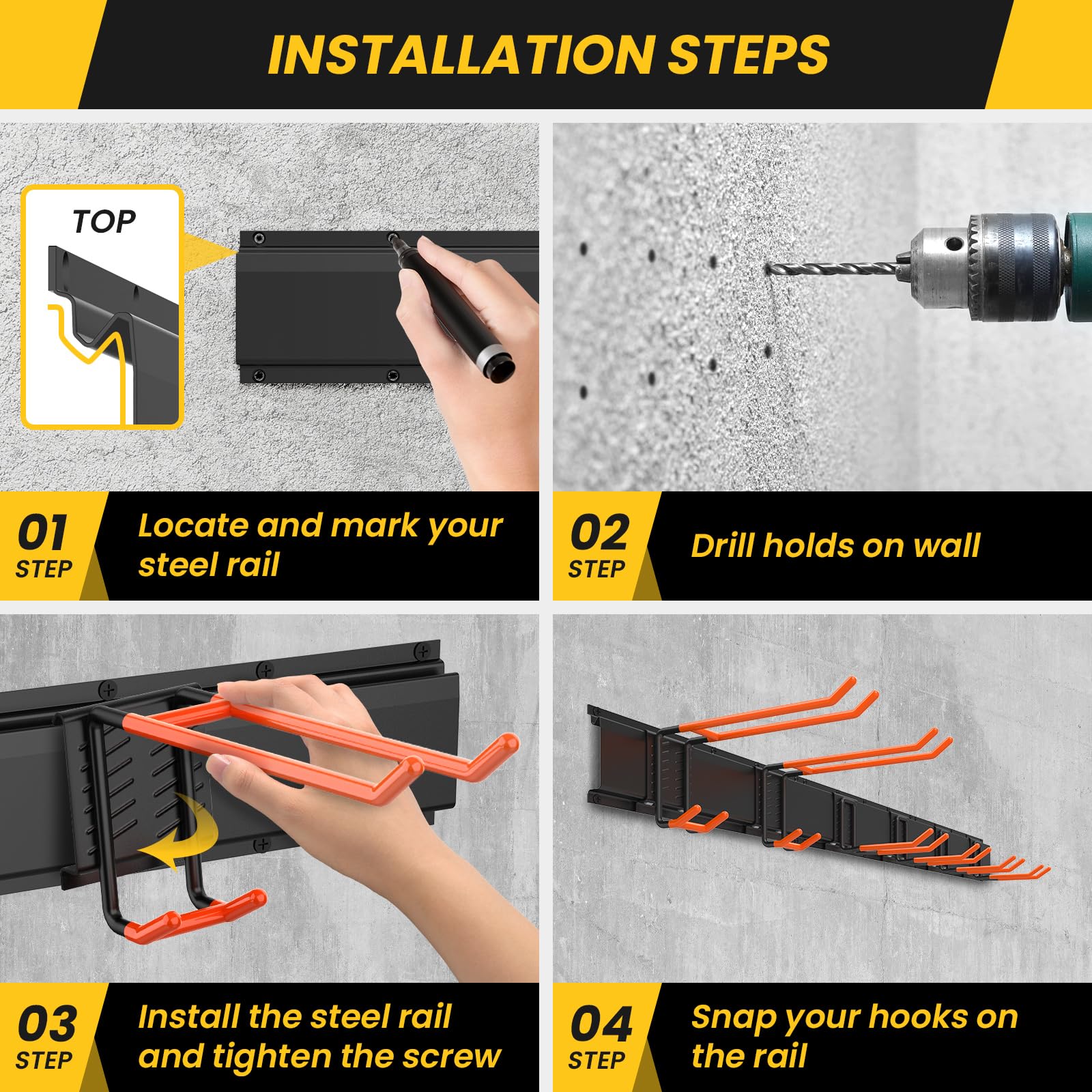 INSTALLATION STEPS

TOP

01 STEP Locate and mark your steel rail

02 STEP Drill holds on wall

03 STEP Install the steel rail and tighten the screw

04 STEP Snap your hooks on the rail