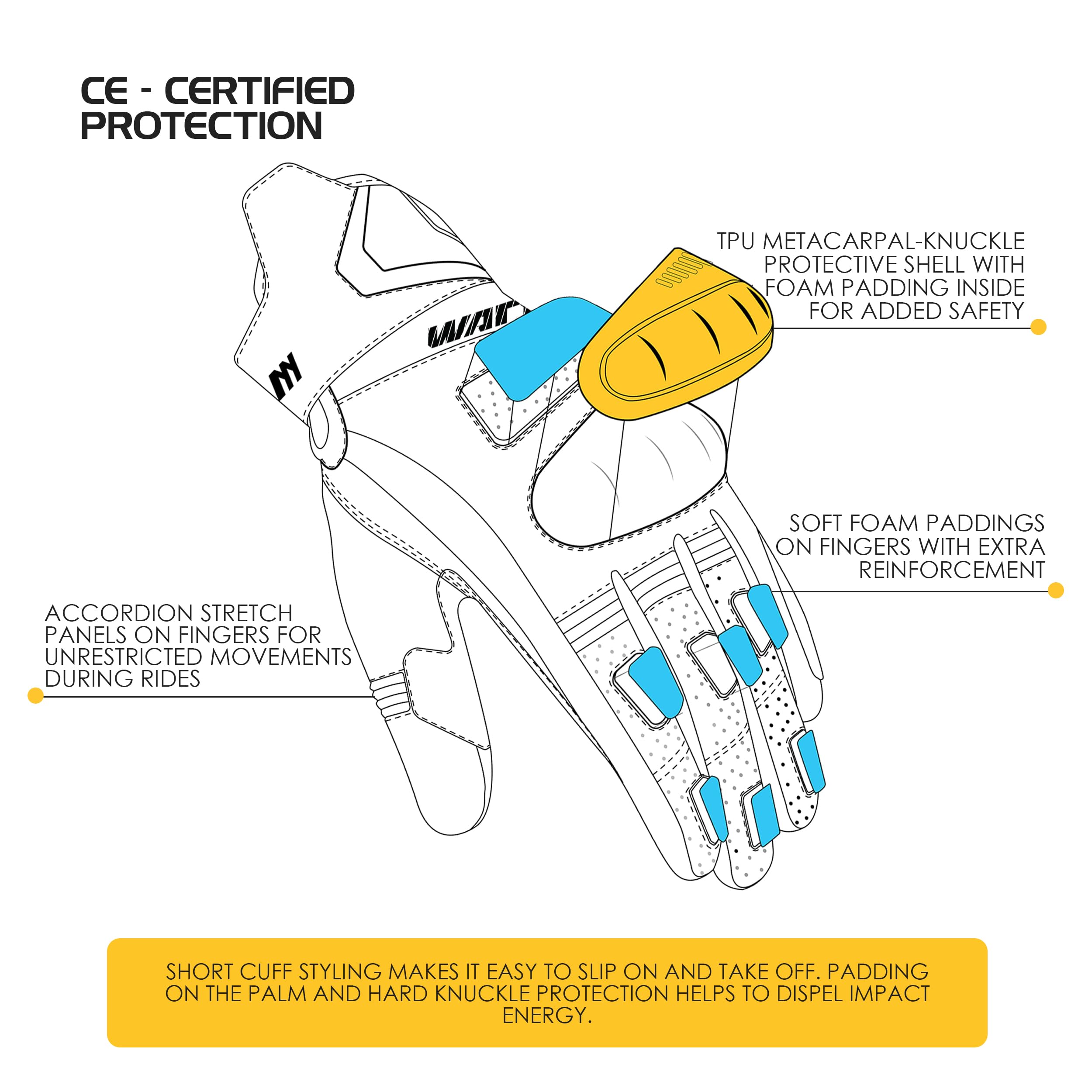 CE - CERTIFIED PROTECTION

TPU METACARPAL-KNUCKLE PROTECTIVE SHELL WITH FOAM PADDING INSIDE FOR ADDED SAFETY

SOFT FOAM PADDINGS ON FINGERS WITH EXTRA REINFORCEMENT

ACCORDION STRETCH PANELS ON FINGERS FOR UNRESTRICTED MOVEMENTS DURING RIDES

SHORT CUFF STYLING MAKES IT EASY TO SLIP ON AND TAKE OFF. PADDING ON THE PALM AND HARD KNUCKLE PROTECTION HELPS TO DISPEL IMPACT ENERGY.