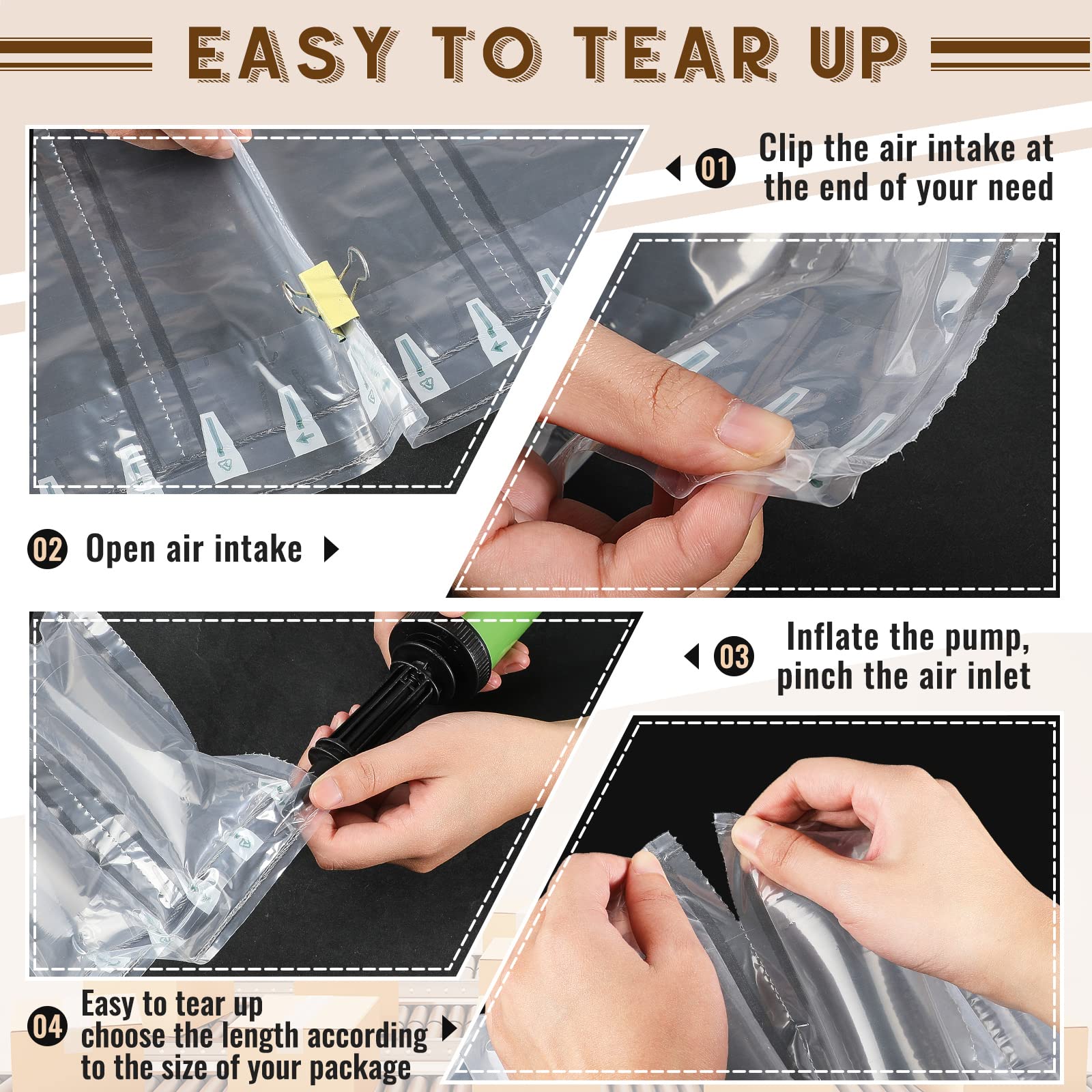 EASY TO TEAR UP

01 Clip the air intake at the end of your need

02 Open air intake

03 Inflate the pump, pinch the air inlet

04 Easy to tear up choose the length according to the size of your package