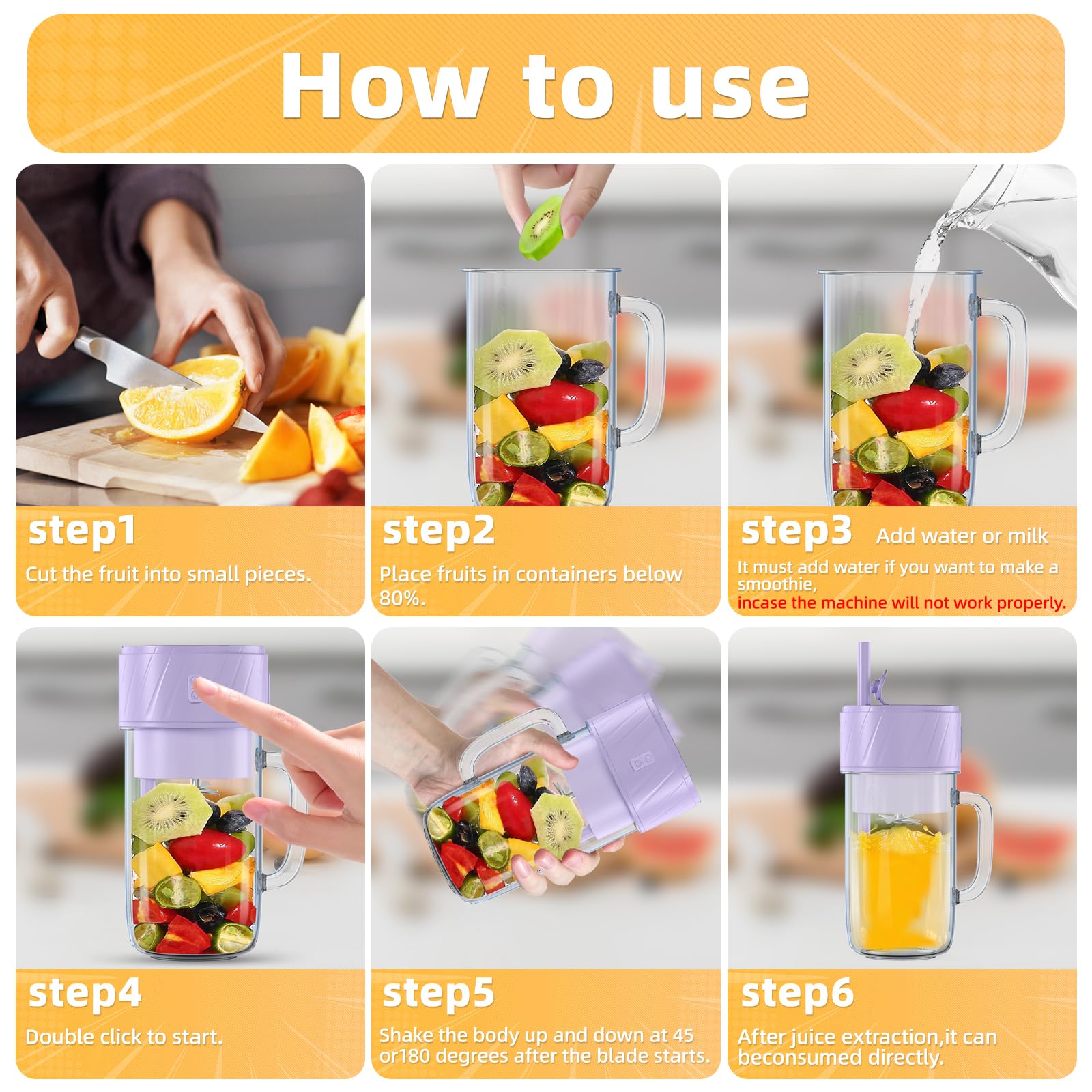 How to use

step1
Cut the fruit into small pieces.

step2
Place fruits in containers below 80%.

step3 Add water or milk
It must add water if you want to make a smoothie,
incase the machine will not work properly.

step4
Double click to start.

step5
Shake the body up and down at 45 or180 degrees after the blade starts.

step6
After juice extraction,it can beconsumed directly.