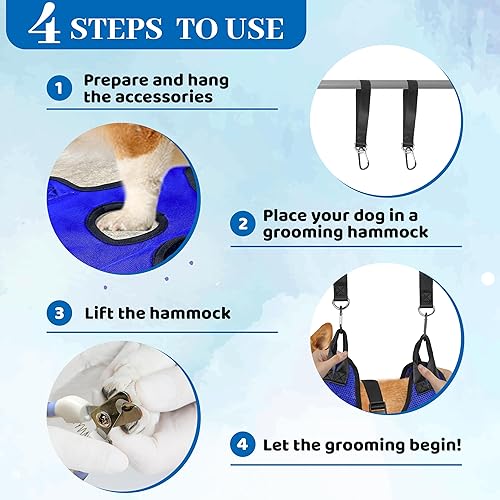 4 STEPS TO USE

1 Prepare and hang the accessories

2 Place your dog in a grooming hammock

3 Lift the hammock

4 Let the grooming begin!