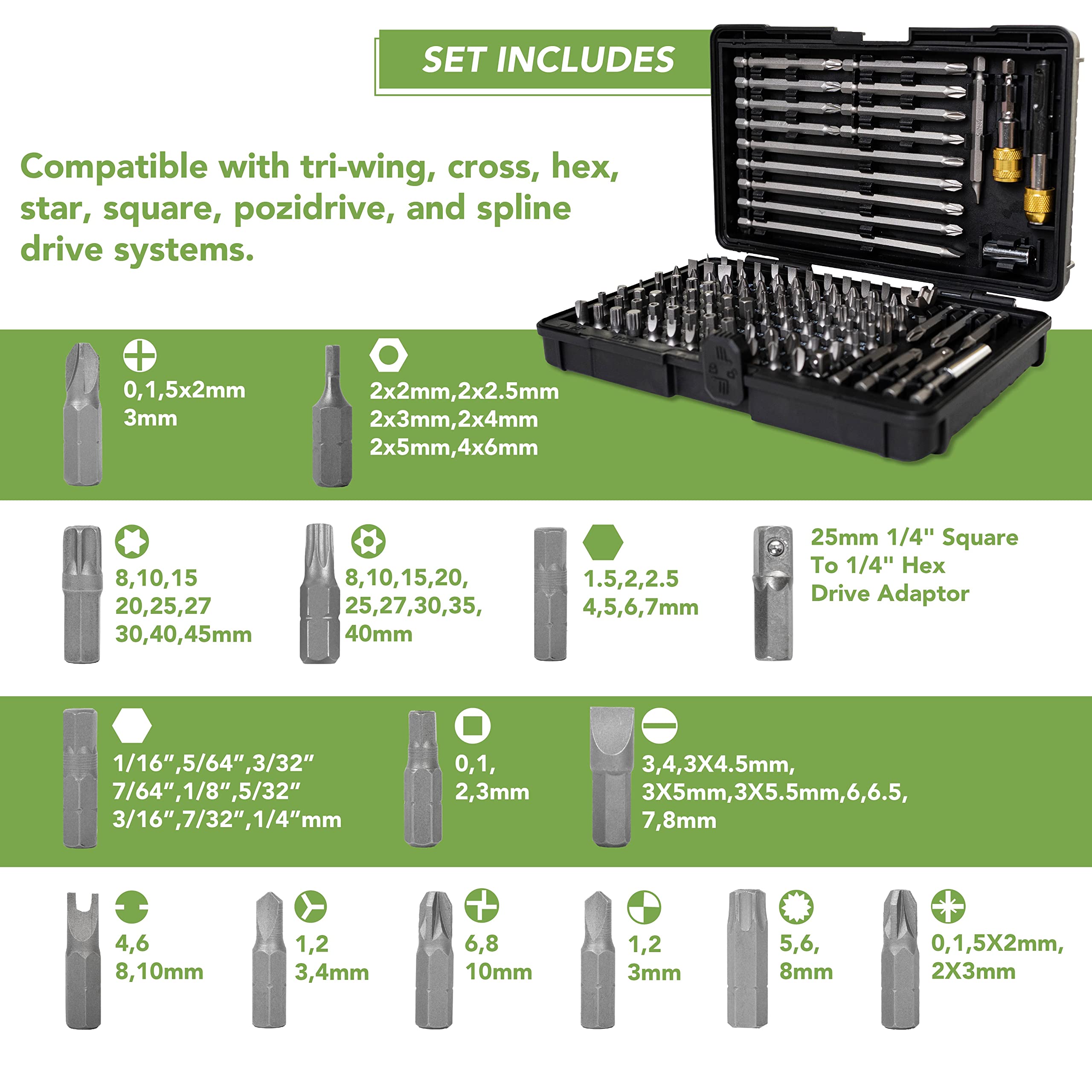 SET INCLUDES

Compatible with tri-wing, cross, hex, star, square, pozidrive, and spline drive systems.

0,1,5x2mm
3mm

2x2mm,2x2.5mm
2x3mm,2x4mm
2x5mm,4x6mm

8,10,15
20,25,27
30,40,45mm

8,10,15,20,
25,27,30,35,
40mm

1.5,2,2.5
4,5,6,7mm

25mm 1/4" Square
To 1/4" Hex
Drive Adaptor

1/16",5/64",3/32"
7/64",1/8",5/32"
3/16",7/32",1/4"mm

0,1,
2,3mm

3,4,3X4.5mm,
3X5mm,3X5.5mm,6,6.5,
7,8mm

4,6
8,10mm

1,2
3,4mm

6,8
10mm

1,2
3mm

5,6,
8mm

0,1,5X2mm,
2X3mm