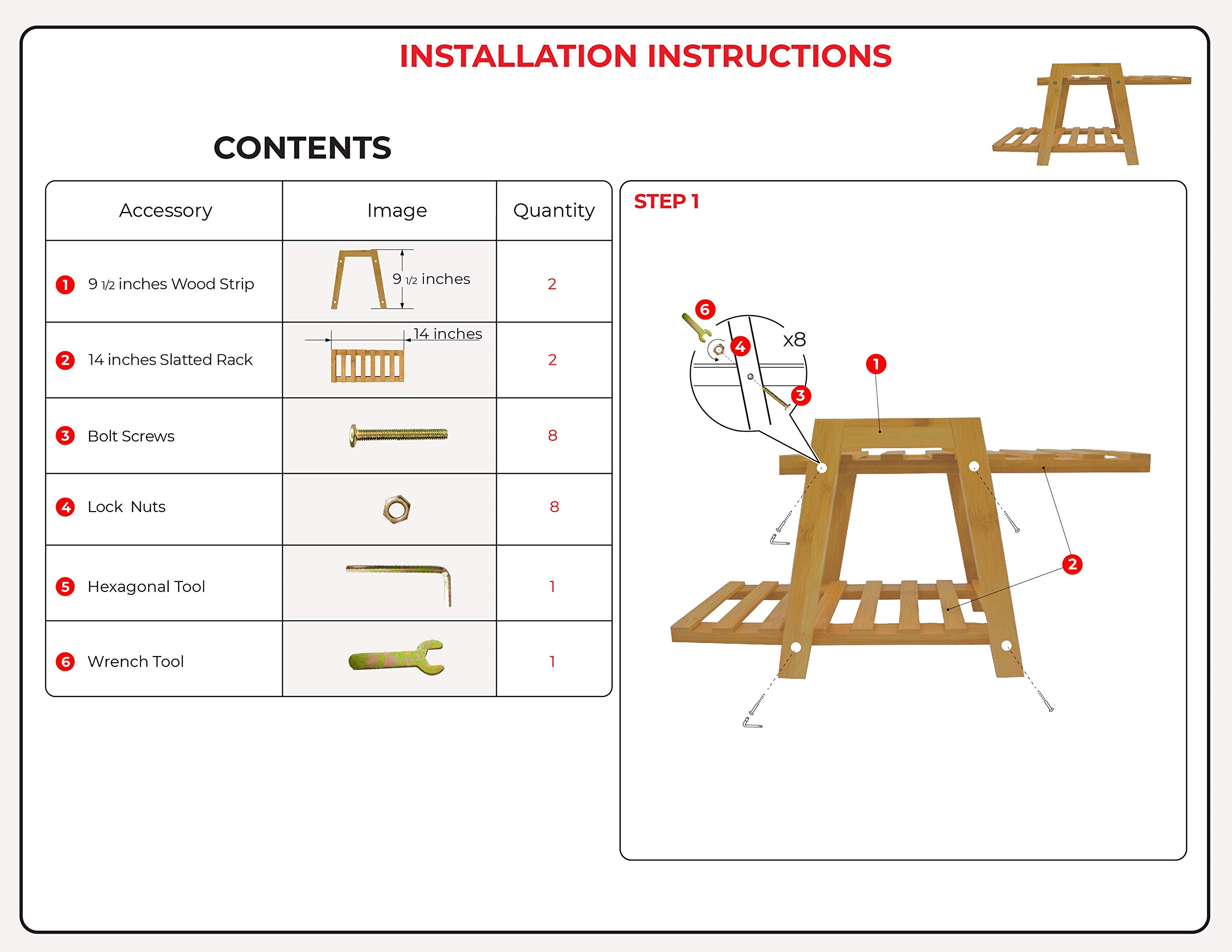 INSTALLATION INSTRUCTIONS

CONTENTS

| Accessory | Image | Quantity |
|---|---|---|
| 1 9 1/2 inches Wood Strip | 9 1/2 inches | 2 |
| 2 14 inches Slatted Rack | 14 inches | 2 |
| 3 Bolt Screws | | 8 |
| 4 Lock Nuts | | 8 |
| 5 Hexagonal Tool | | 1 |
| 6 Wrench Tool | | 1 |

STEP 1

6
4
x8
3
1
2