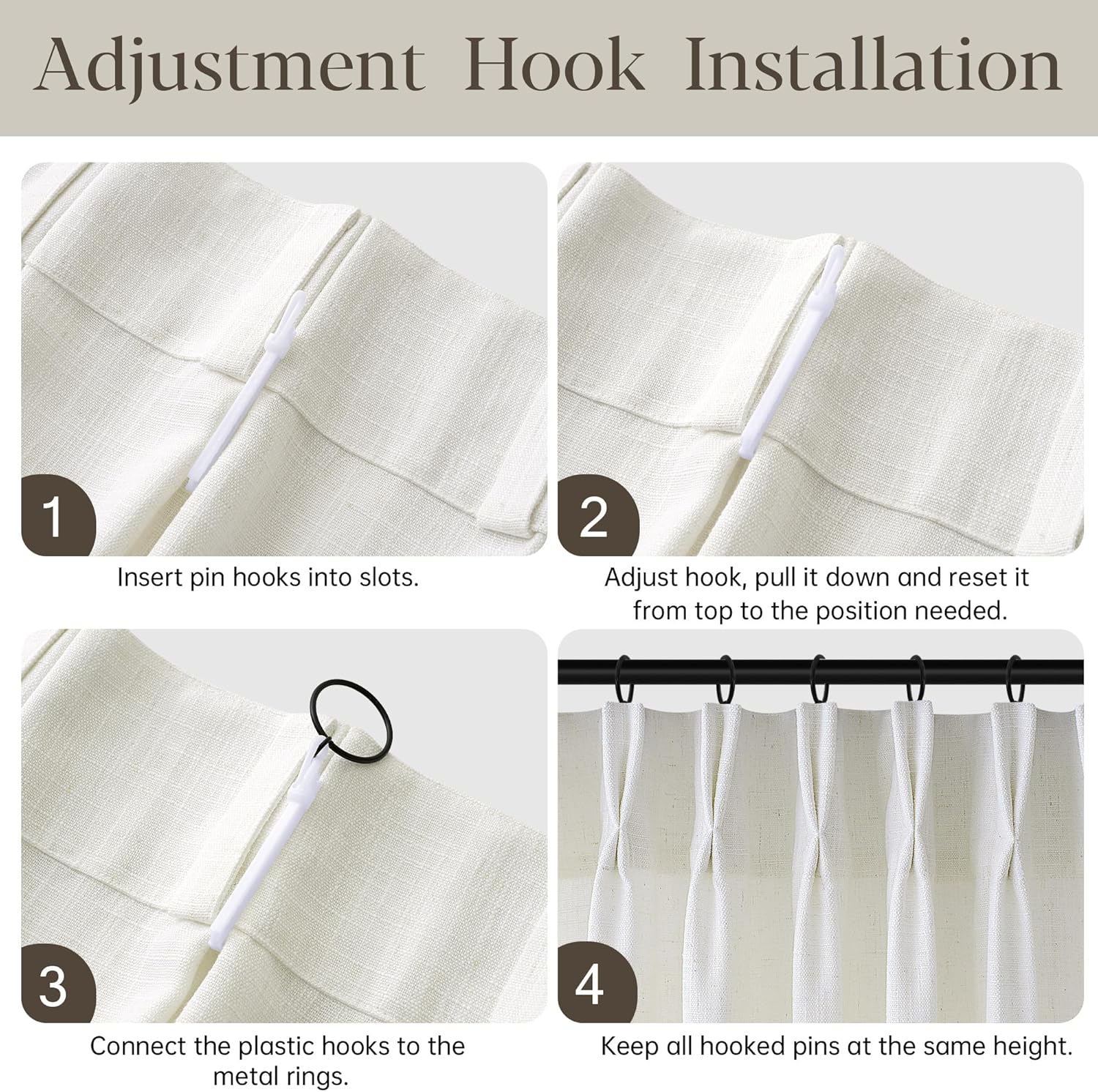 Adjustment Hook Installation

1

Insert pin hooks into slots.

2

Adjust hook, pull it down and reset it from top to the position needed.

3

Connect the plastic hooks to the metal rings.

4

Keep all hooked pins at the same height.