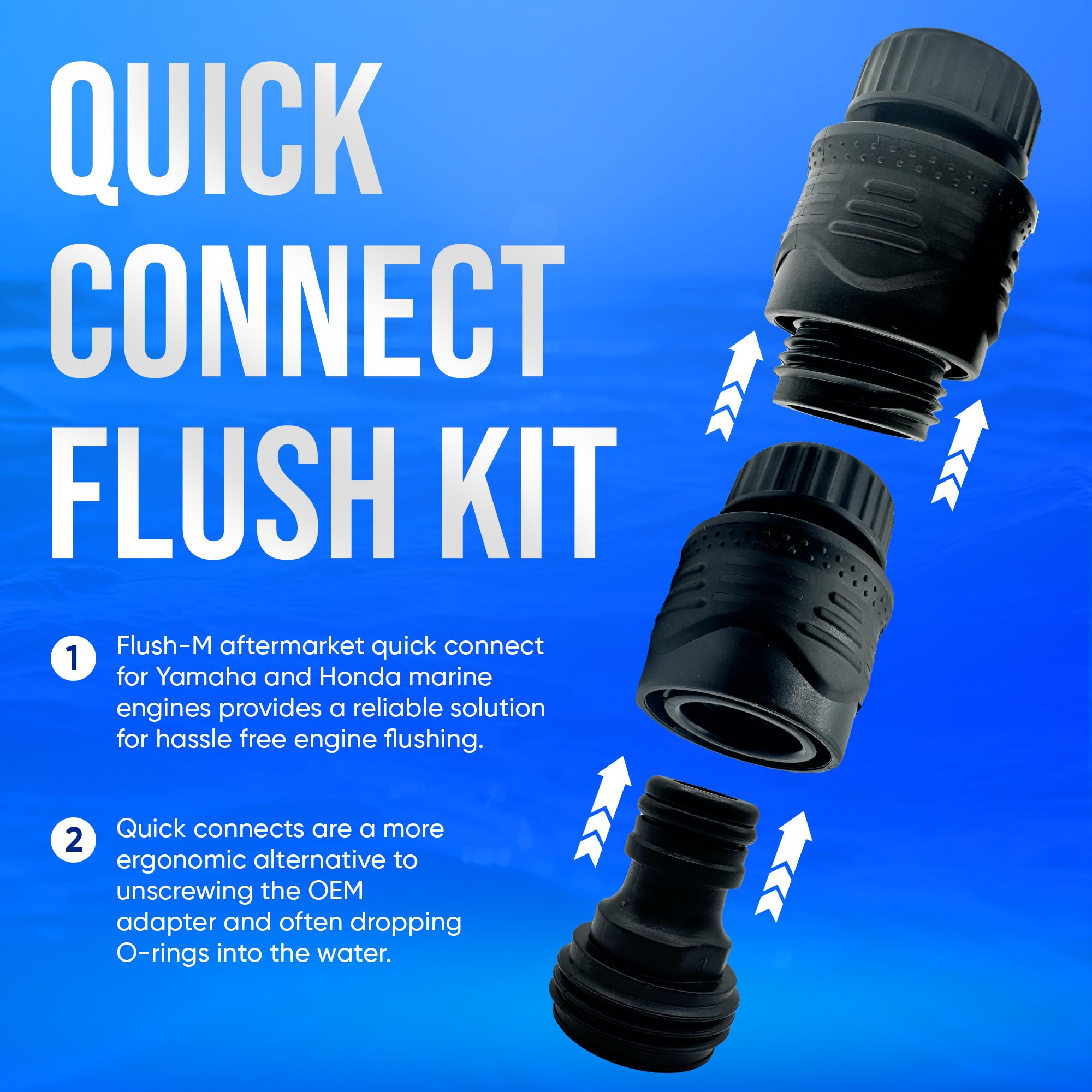 QUICK CONNECT FLUSH KIT

1 Flush-M aftermarket quick connect for Yamaha and Honda marine engines provides a reliable solution for hassle free engine flushing.

2 Quick connects are a more ergonomic alternative to unscrewing the OEM adapter and often dropping O-rings into the water.