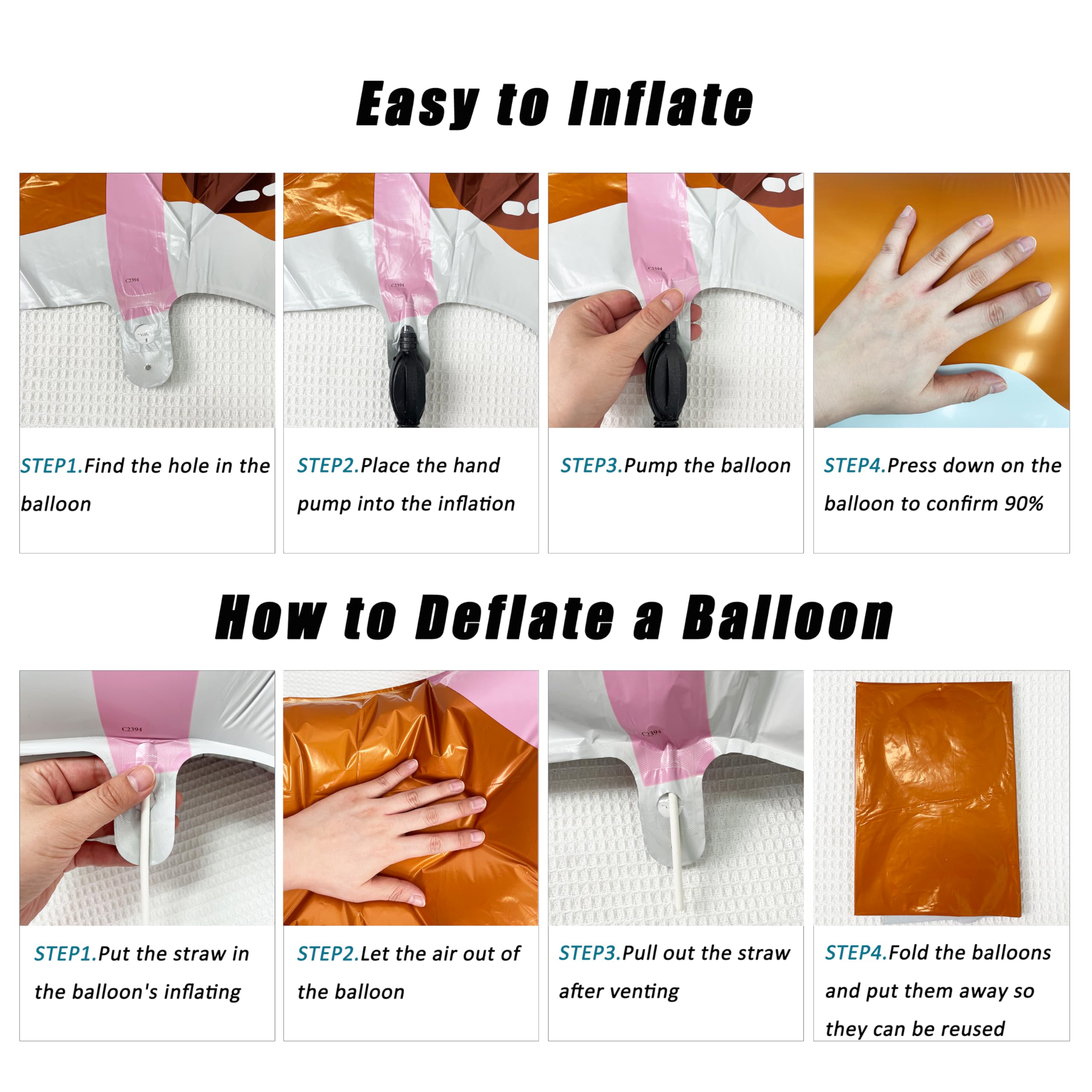 Easy to Inflate

C2394

C2394

C2394

STEP1.Find the hole in the balloon

STEP2.Place the hand pump into the inflation

STEP3.Pump the balloon

STEP4.Press down on the balloon to confirm 90%

How to Deflate a Balloon

C2394

C2394

STEP1.Put the straw in the balloon's inflating

STEP2.Let the air out of the balloon

STEP3.Pull out the straw after venting

STEP4.Fold the balloons and put them away so they can be reused