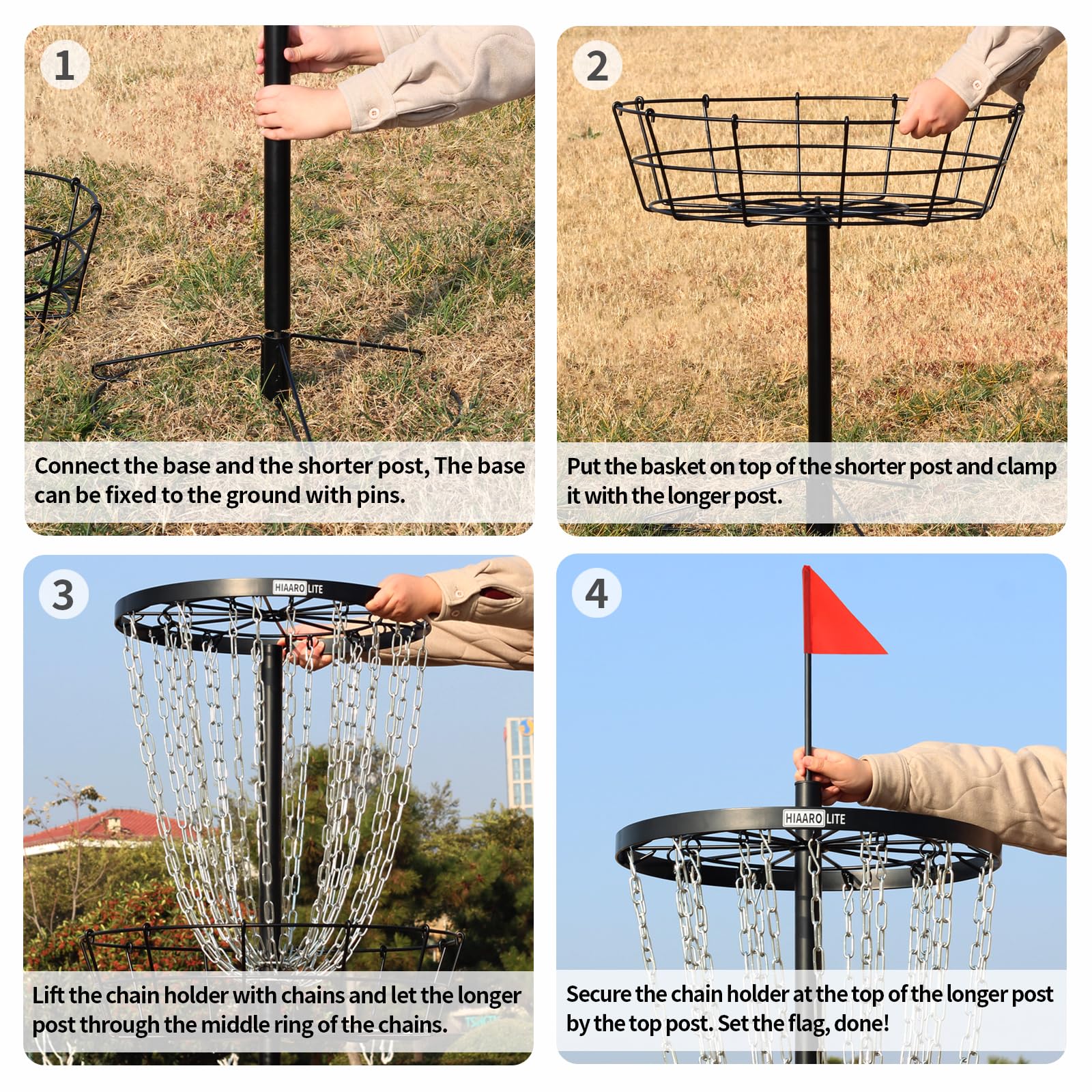 1

Connect the base and the shorter post, The base can be fixed to the ground with pins.

2

Put the basket on top of the shorter post and clamp it with the longer post.

3

HIAARO LITE

Lift the chain holder with chains and let the longer post through the middle ring of the chains.

4

HIAARO LITE

Secure the chain holder at the top of the longer post by the top post. Set the flag, done!