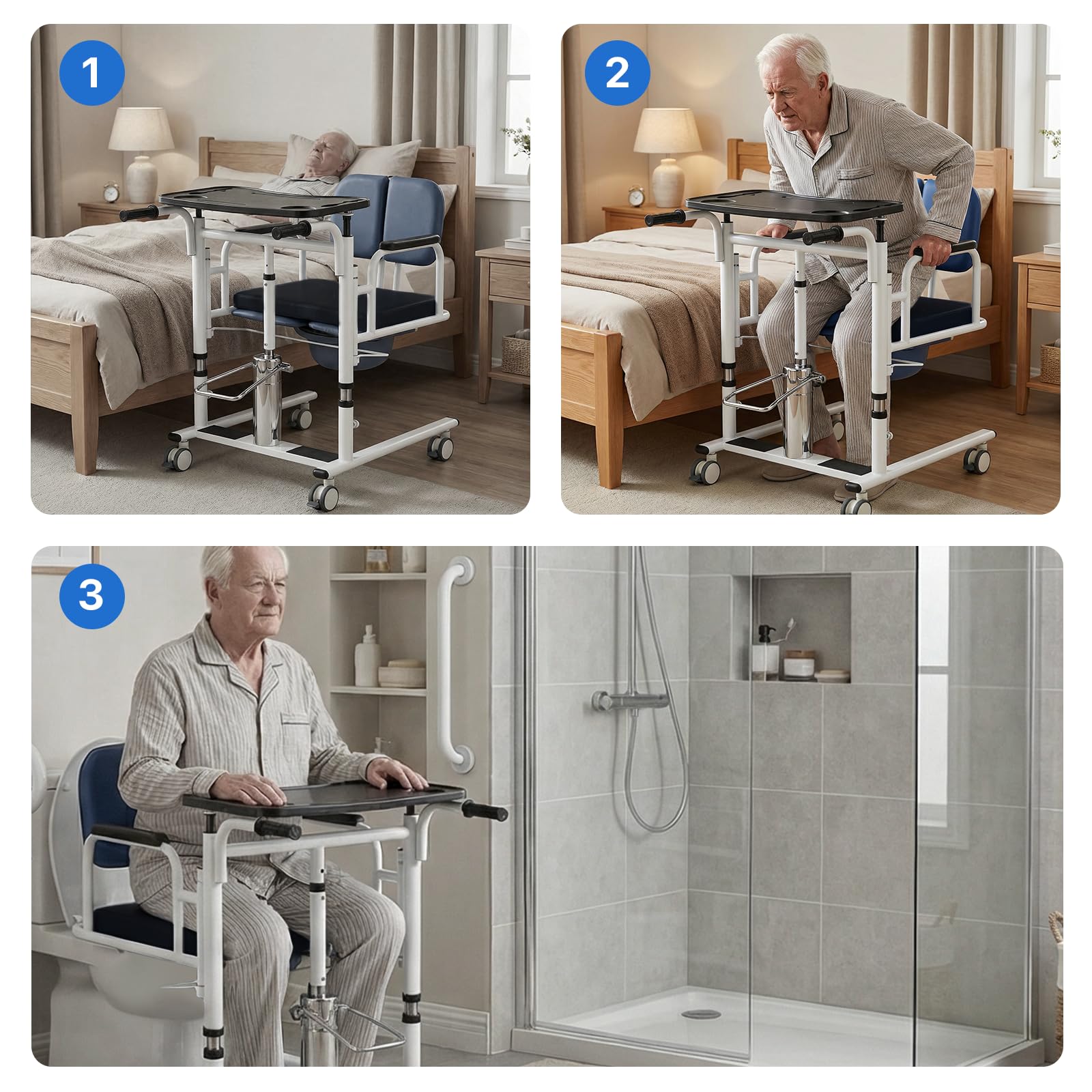 1

2

3