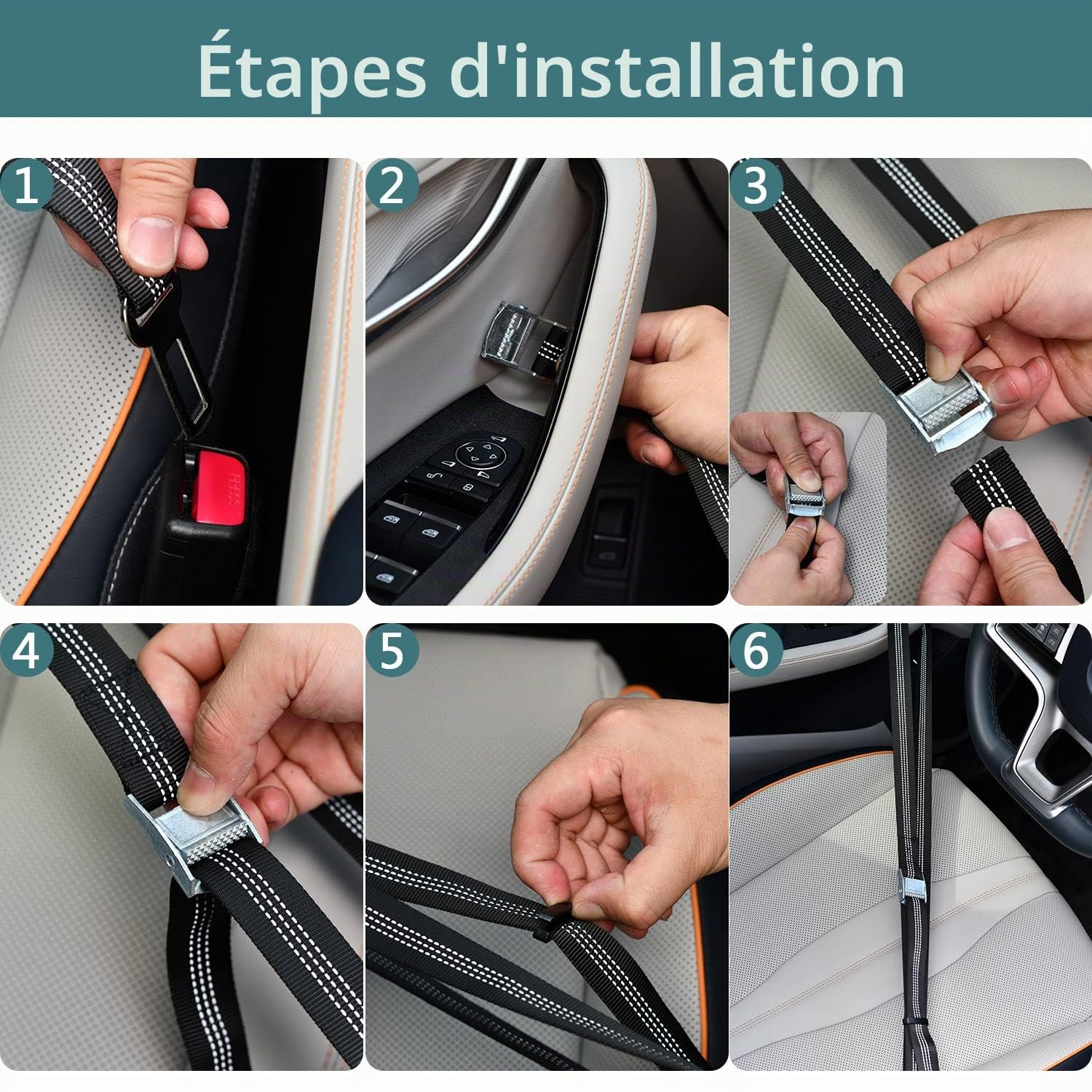 Étapes d'installation

1

2

3

4

5

6