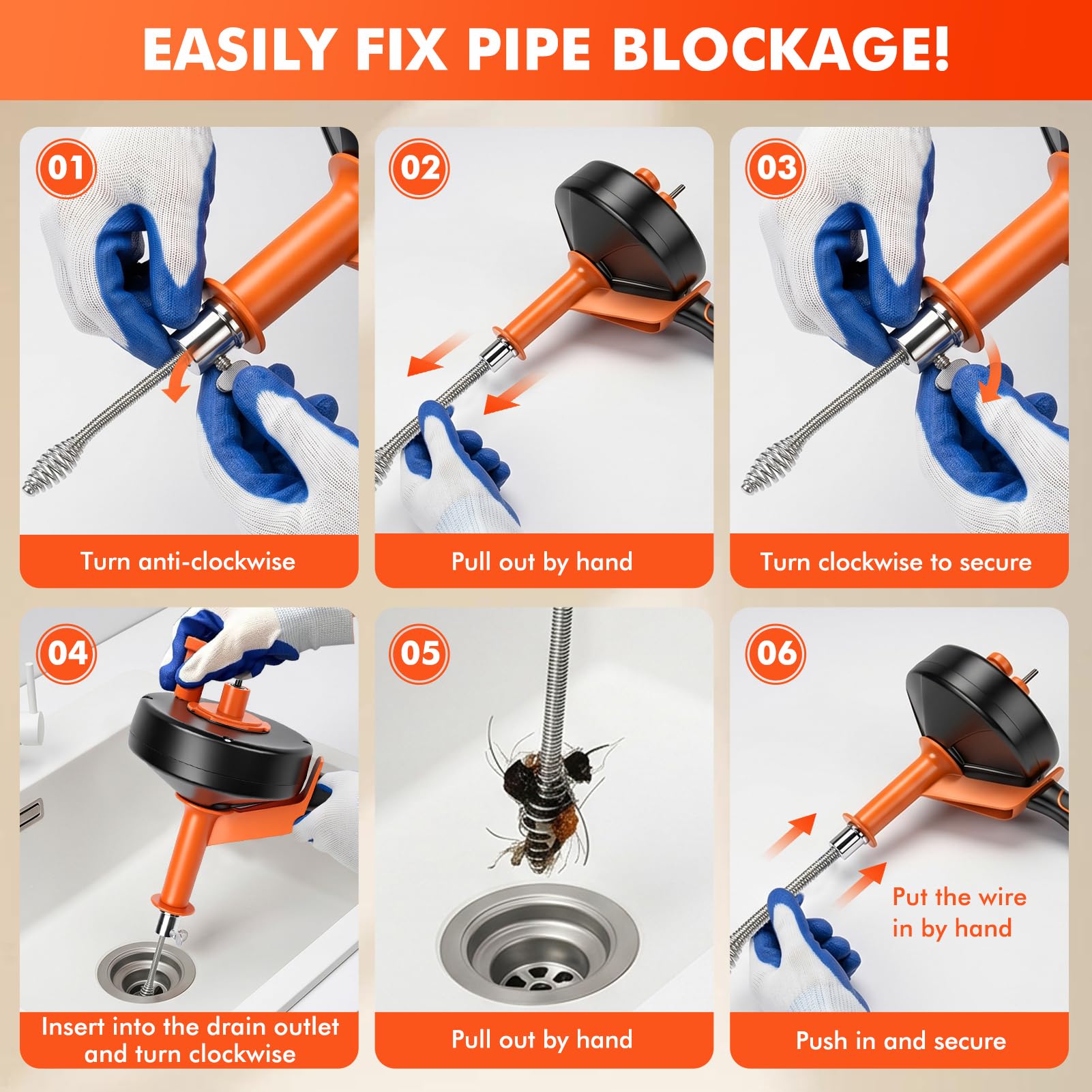 EASILY FIX PIPE BLOCKAGE!

01

Turn anti-clockwise

02

Pull out by hand

03

Turn clockwise to secure

04

Insert into the drain outlet and turn clockwise

05

Pull out by hand

06

Put the wire in by hand

Push in and secure