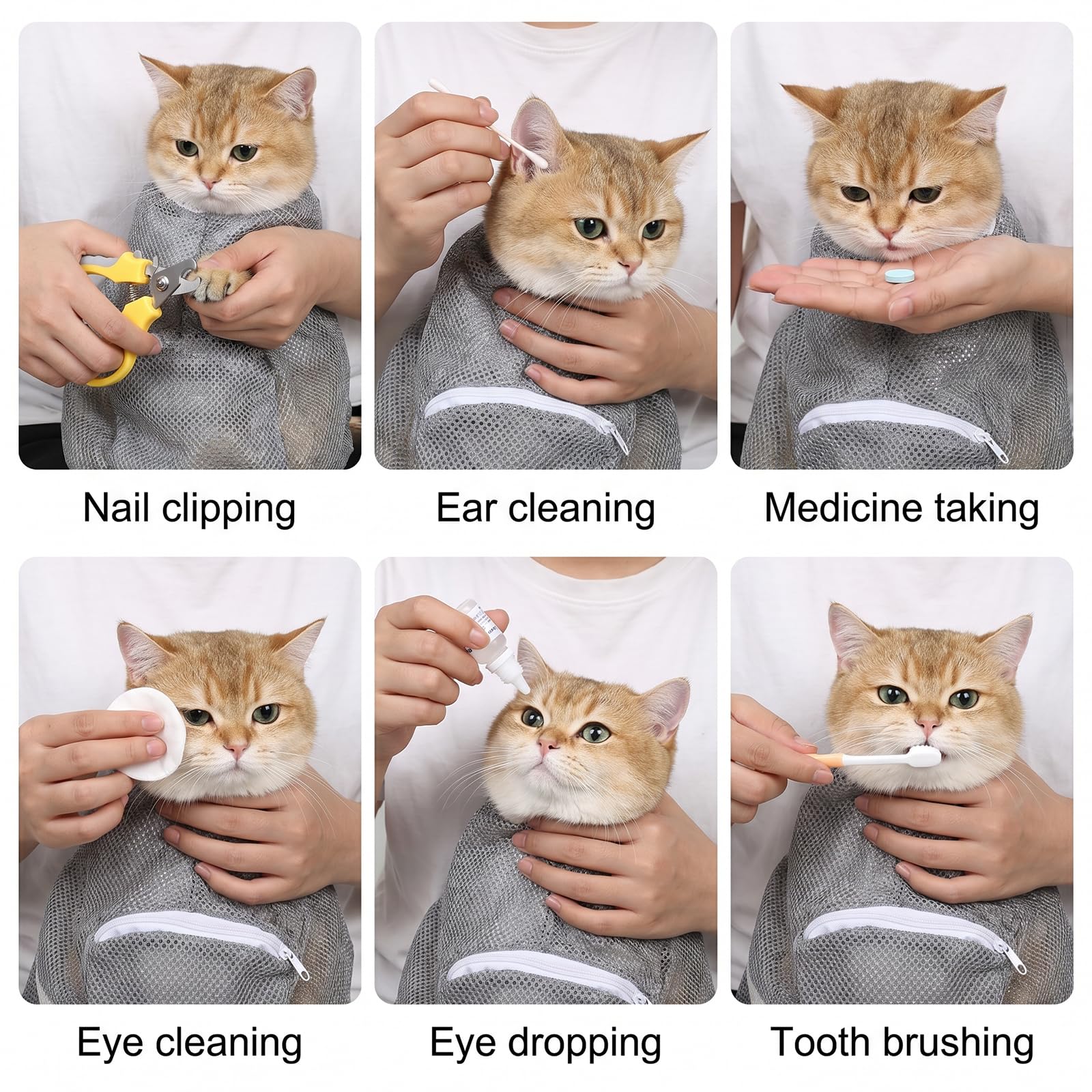 Nail clipping

Ear cleaning

Medicine taking

Eye cleaning

Eye dropping

Tooth brushing