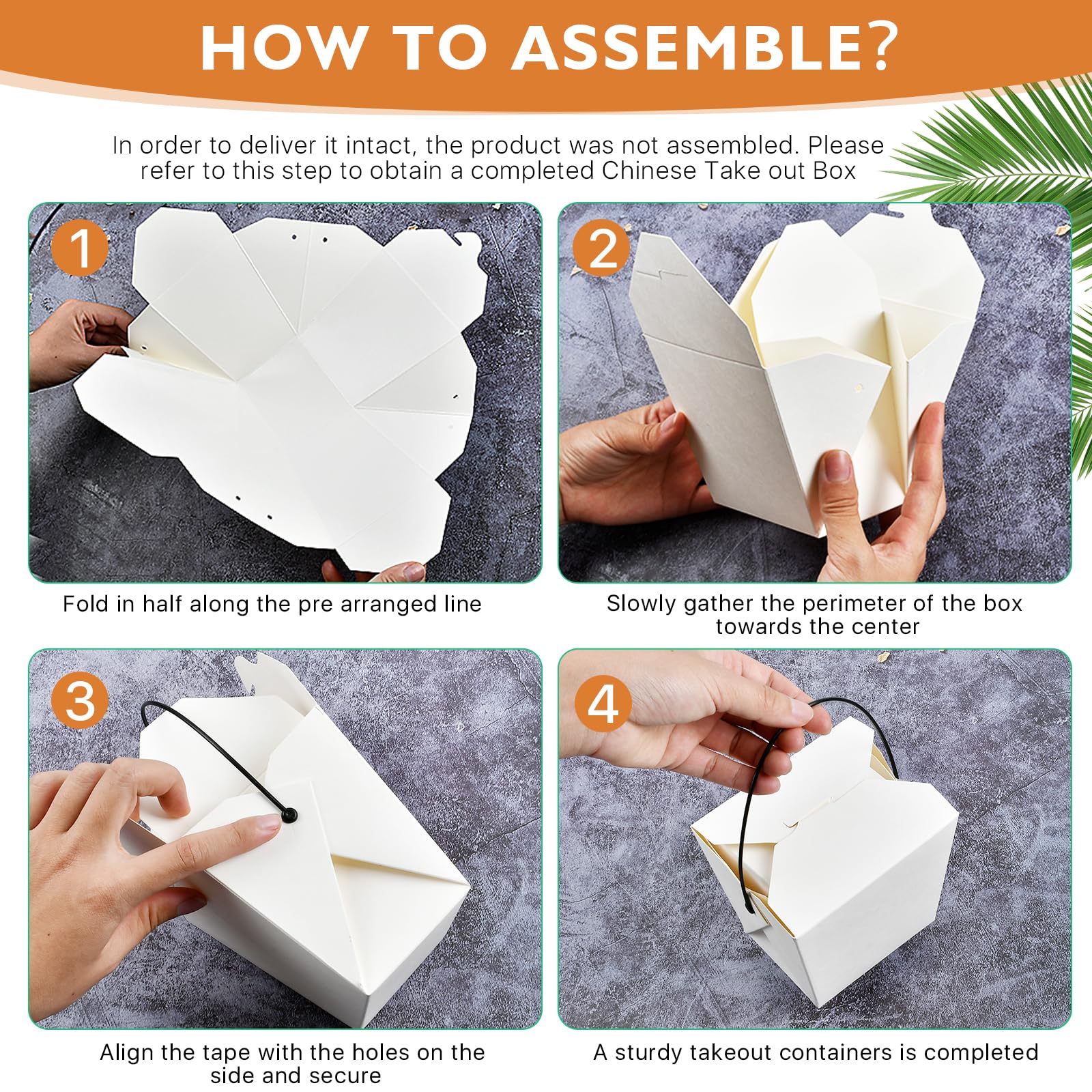 HOW TO ASSEMBLE?

In order to deliver it intact, the product was not assembled. Please refer to this step to obtain a completed Chinese Take out Box

1

Fold in half along the pre arranged line

2

Slowly gather the perimeter of the box towards the center

3

Align the tape with the holes on the side and secure

4

A sturdy takeout containers is completed