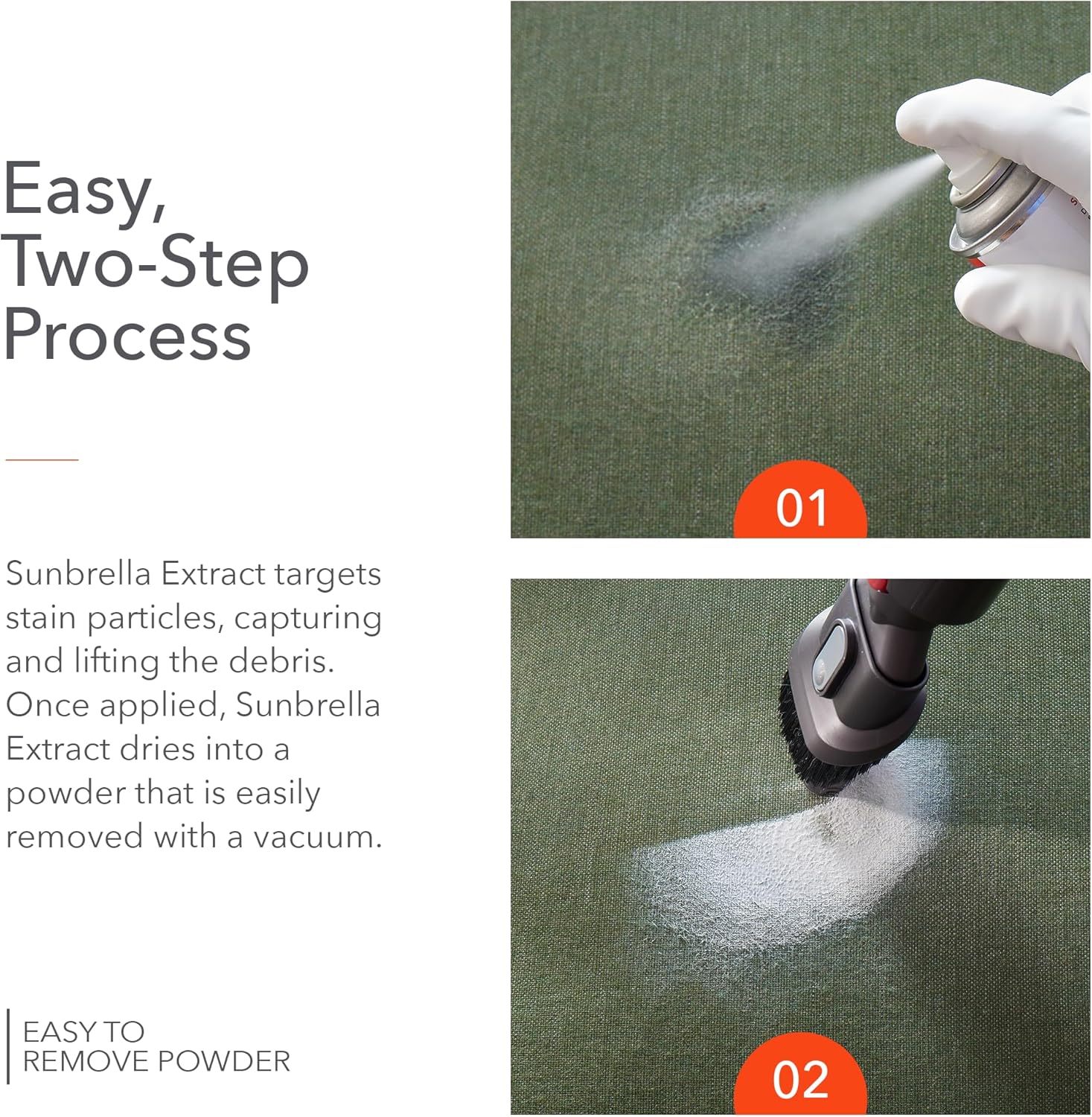 Easy, Two-Step Process

Sunbrella Extract targets stain particles, capturing and lifting the debris. Once applied, Sunbrella Extract dries into a powder that is easily removed with a vacuum.

EASY TO REMOVE POWDER

01

02