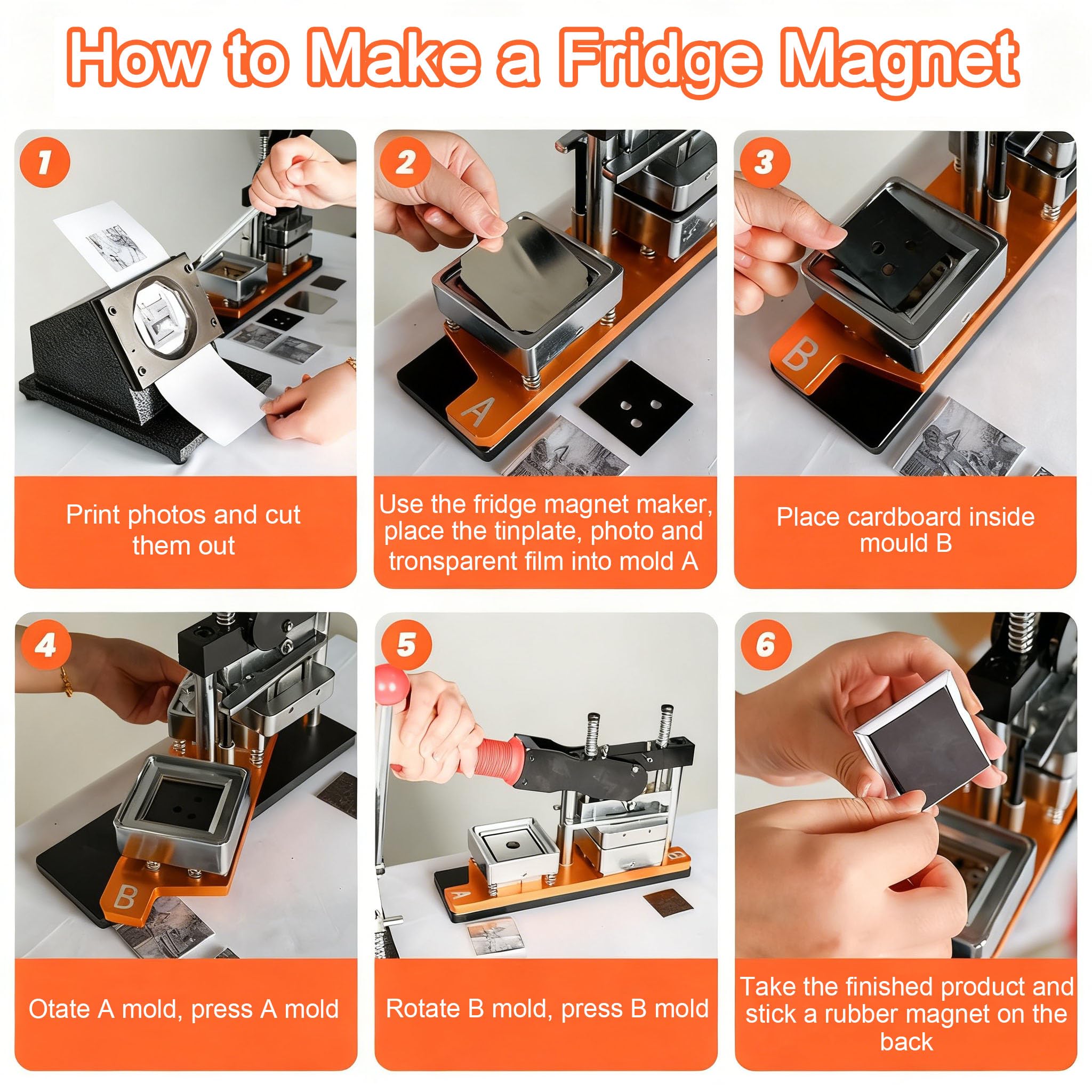 How to Make a Fridge Magnet

1

Print photos and cut them out

2

A

Use the fridge magnet maker, place the tinplate, photo and tronsparent film into mold A

3

B

Place cardboard inside mould B

4

B

Otate A mold, press A mold

5

A

B

Rotate B mold, press B mold

6

Take the finished product and stick a rubber magnet on the back