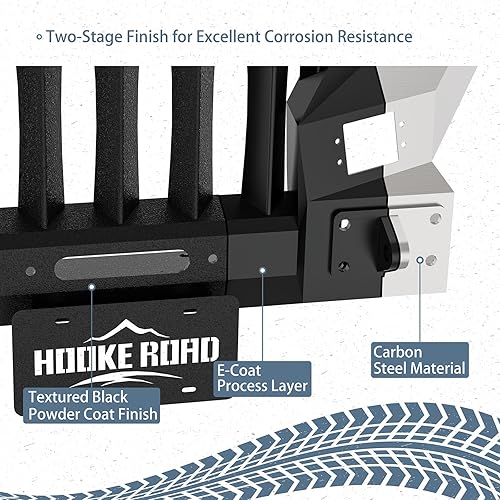 Two-Stage Finish for Excellent Corrosion Resistance

HOOKE ROAD

Textured Black Powder Coat Finish

E-Coat Process Layer

Carbon Steel Material