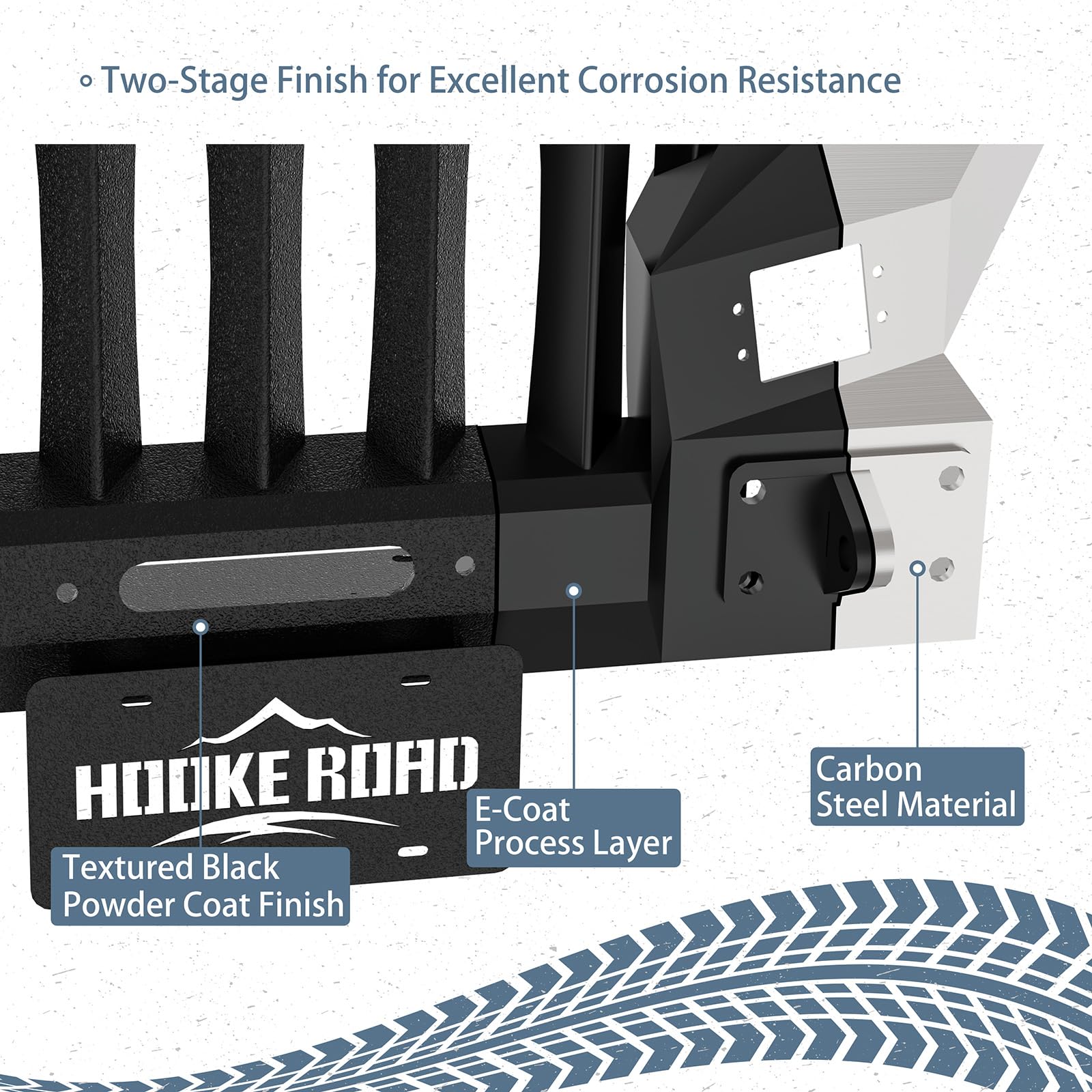 Two-Stage Finish for Excellent Corrosion Resistance

HOOKE ROAD

Textured Black Powder Coat Finish

E-Coat Process Layer

Carbon Steel Material