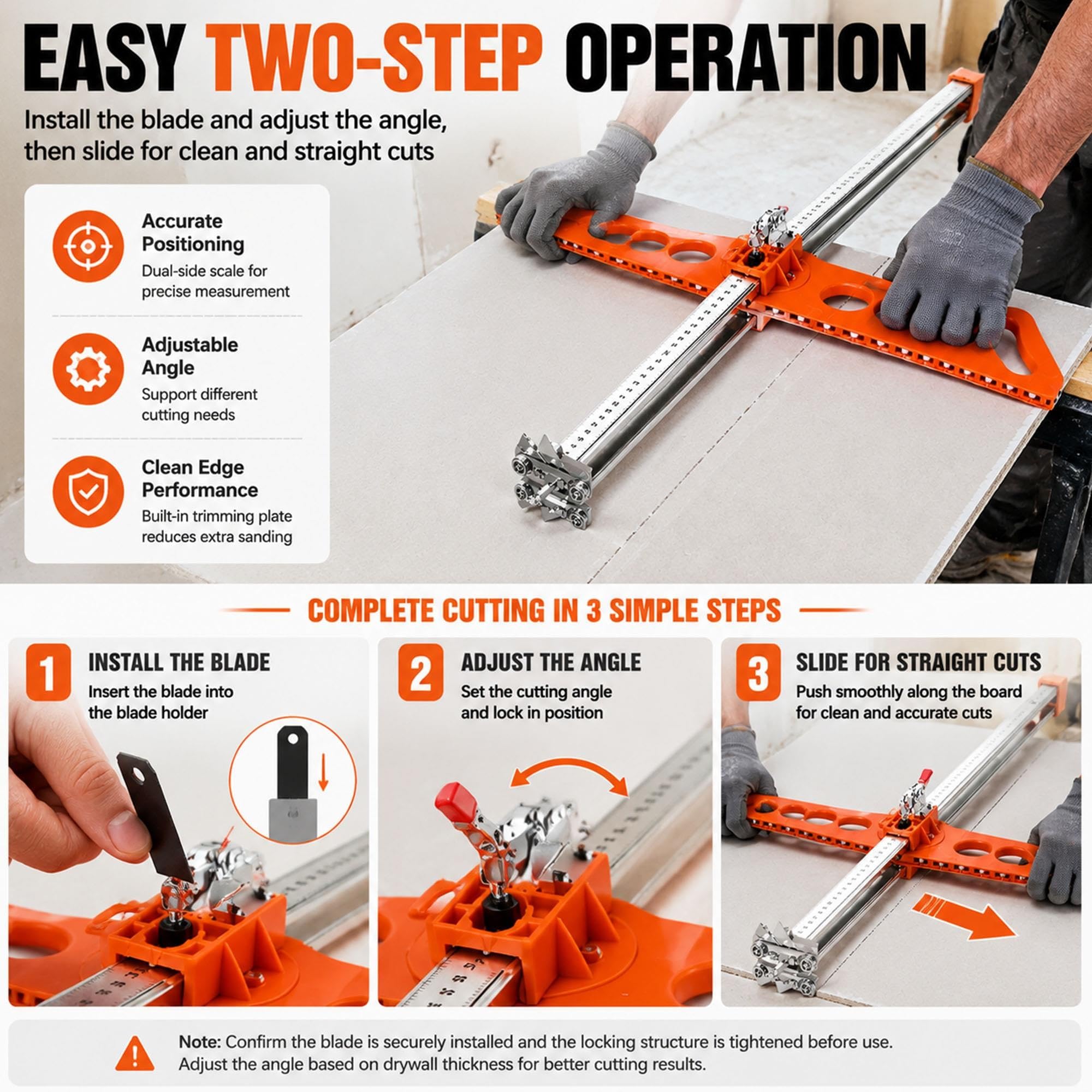 EASY TWO-STEP OPERATION

Install the blade and adjust the angle, then slide for clean and straight cuts

Accurate Positioning
Dual-side scale for precise measurement

Adjustable Angle
Support different cutting needs

Clean Edge Performance
Built-in trimming plate reduces extra sanding

COMPLETE CUTTING IN 3 SIMPLE STEPS

1
INSTALL THE BLADE
Insert the blade into the blade holder

2
ADJUST THE ANGLE
Set the cutting angle and lock in position

3
SLIDE FOR STRAIGHT CUTS
Push smoothly along the board for clean and accurate cuts

Note: Confirm the blade is securely installed and the locking structure is tightened before use. Adjust the angle based on drywall thickness for better cutting results.