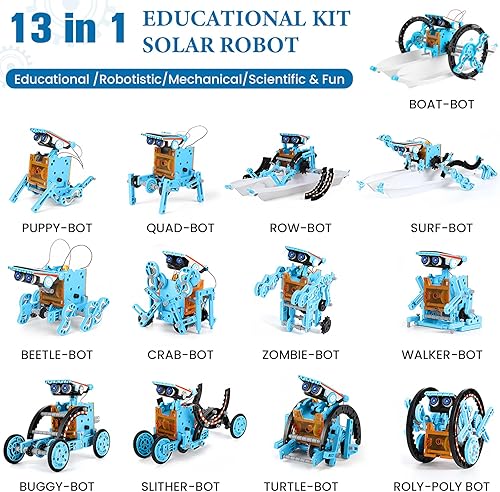 13 in 1 EDUCATIONAL KIT SOLAR ROBOT

Educational /Robotistic/Mechanical/Scientific & Fun

BOAT-BOT

PUPPY-BOT

QUAD-BOT

ROW-BOT

SURF-BOT

BEETLE-BOT

CRAB-BOT

ZOMBIE-BOT

WALKER-BOT

BUGGY-BOT

SLITHER-BOT

TURTLE-BOT

ROLY-POLY BOT