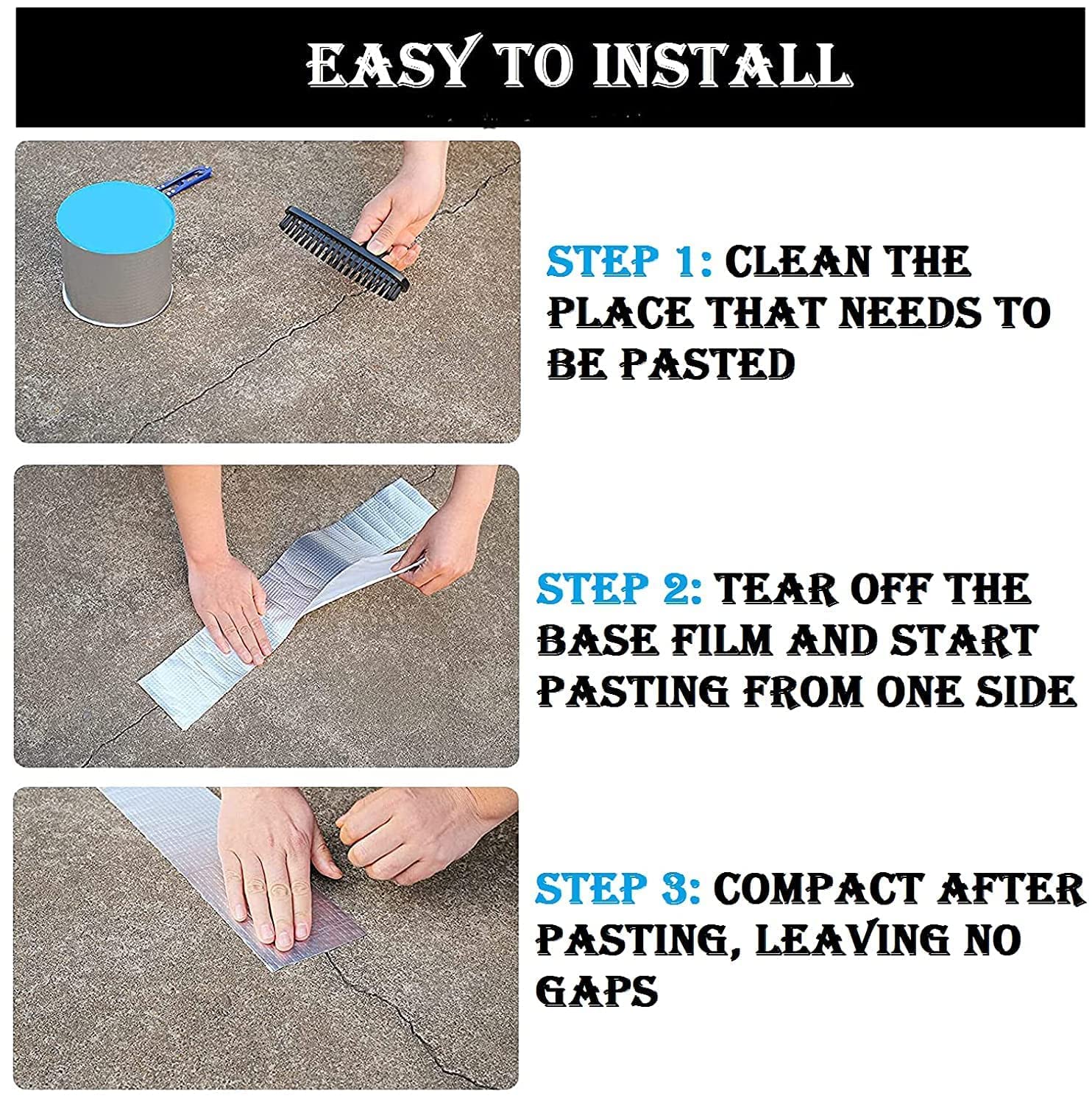 EASY TO INSTALL

STEP 1: CLEAN THE PLACE THAT NEEDS TO BE PASTED

STEP 2: TEAR OFF THE BASE FILM AND START PASTING FROM ONE SIDE

STEP 3: COMPACT AFTER PASTING, LEAVING NO GAPS