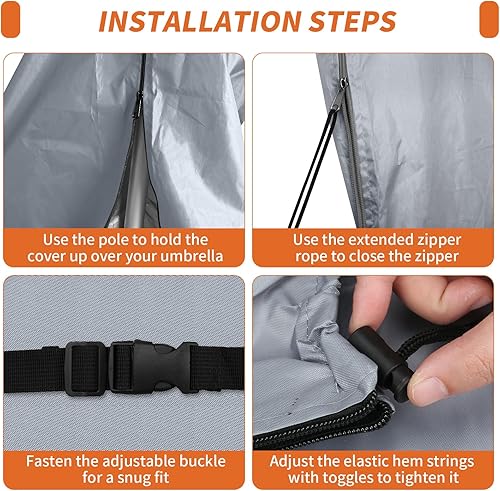 INSTALLATION STEPS

Use the pole to hold the cover up over your umbrella

Use the extended zipper rope to close the zipper

Fasten the adjustable buckle for a snug fit

Adjust the elastic hem strings with toggles to tighten it