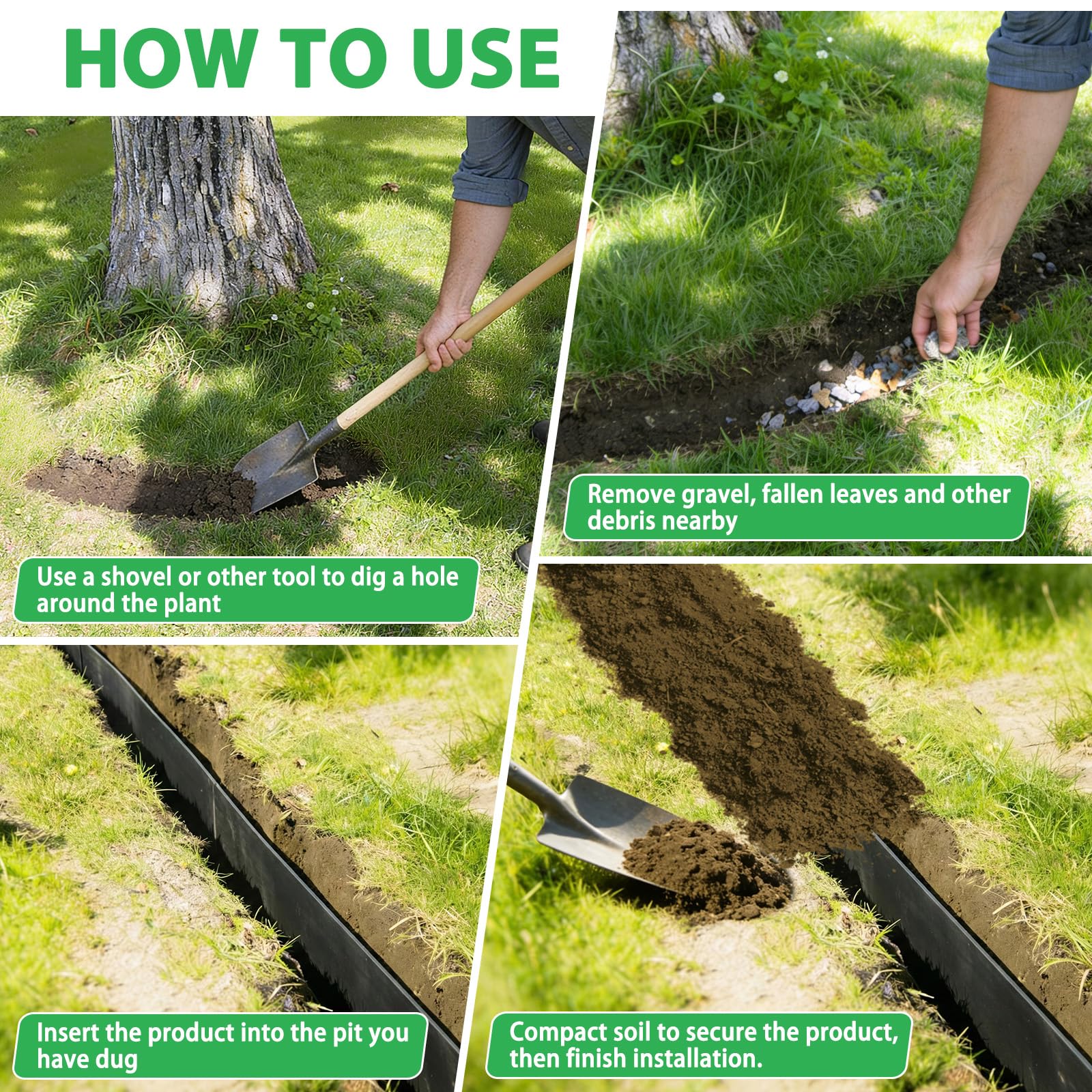 HOW TO USE

Use a shovel or other tool to dig a hole around the plant

Remove gravel, fallen leaves and other debris nearby

Insert the product into the pit you have dug

Compact soil to secure the product, then finish installation.